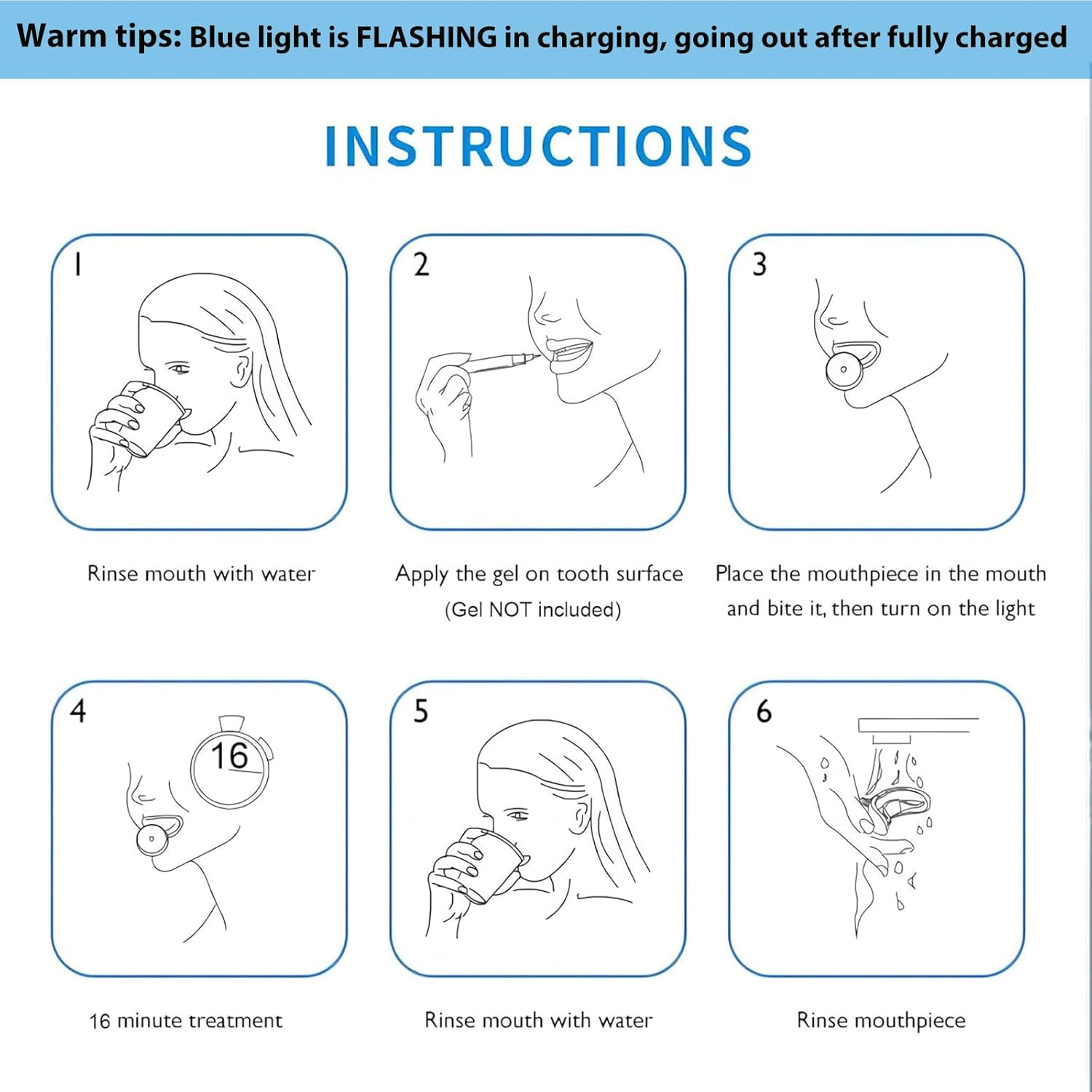 Warm tips: Blue light is FLASHING in charging, going out after fully charged

INSTRUCTIONS

1

Rinse mouth with water

2

Apply the gel on tooth surface
(Gel NOT included)

3

Place the mouthpiece in the mouth and bite it, then turn on the light

4

16

16 minute treatment

5

Rinse mouth with water

6

Rinse mouthpiece