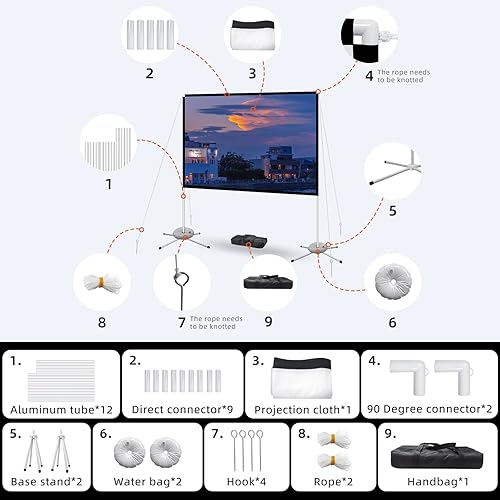 2

3

4 The rope needs to be knotted

1

5

8

7 The rope needs to be knotted

9

6

1.
Aluminum tube*12

2.
Direct connector*9

3.
Projection cloth*1

4.
90 Degree connector*2

5.
Base stand*2

6.
Water bag*2

7.
Hook*4

8.
Rope*2

9.
Handbag*1