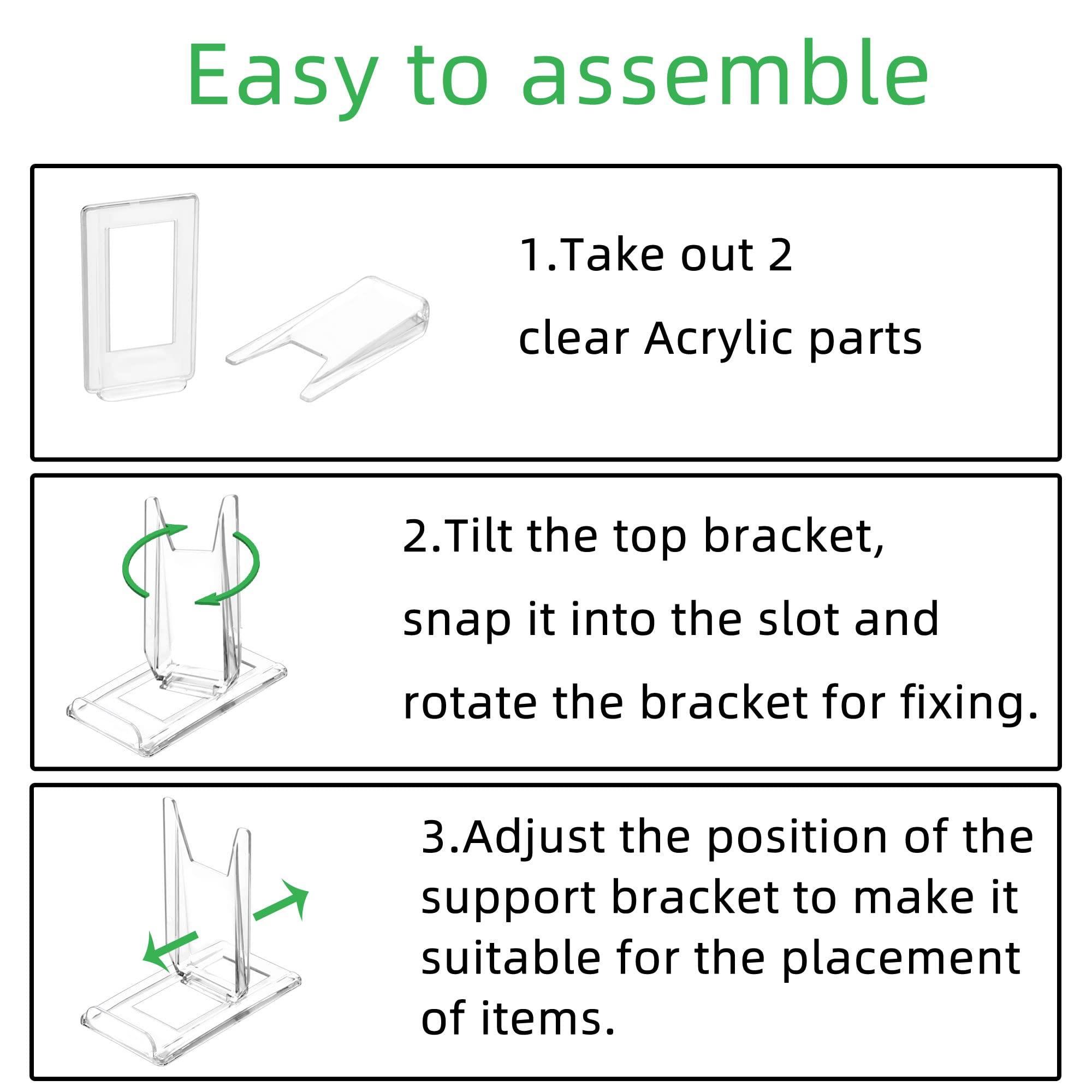 Easy to assemble

1.Take out 2 clear Acrylic parts

2.Tilt the top bracket, snap it into the slot and rotate the bracket for fixing.

3.Adjust the position of the support bracket to make it suitable for the placement of items.