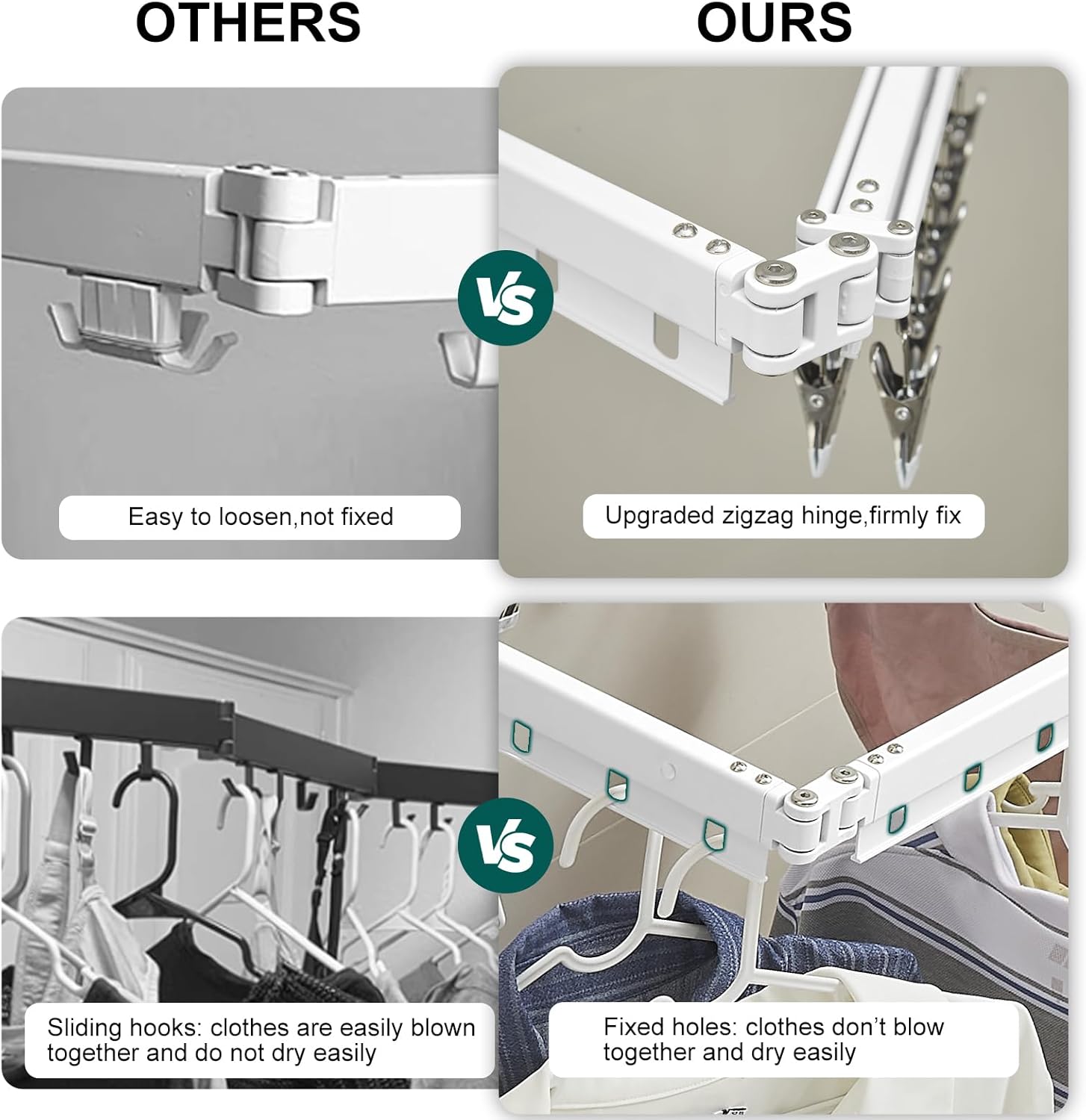 OTHERS

OURS

VS

Easy to loosen,not fixed

Upgraded zigzag hinge,firmly fix

VS

Sliding hooks: clothes are easily blown together and do not dry easily

Fixed holes: clothes don't blow together and dry easily