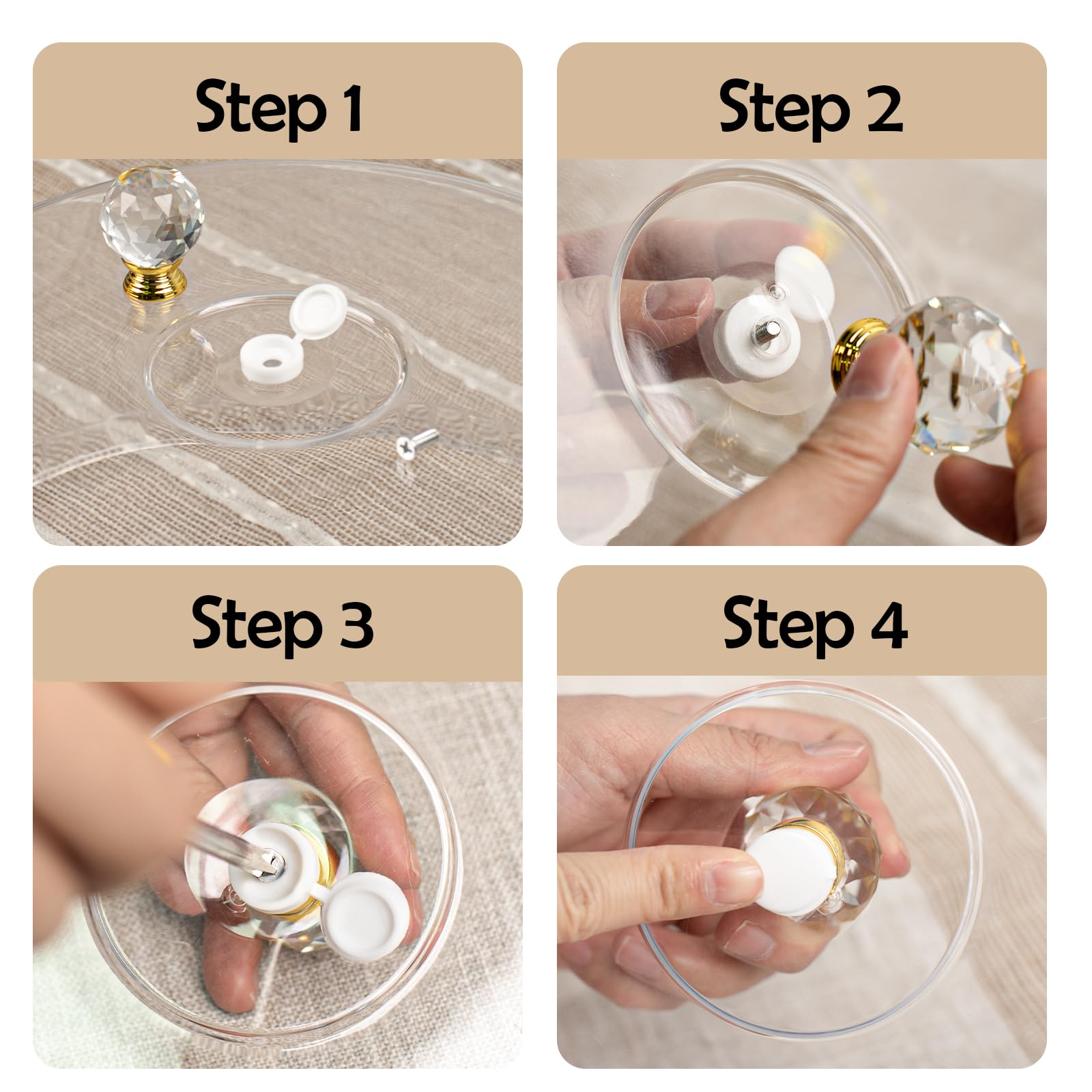 Step 1

Step 2

Step 3

Step 4