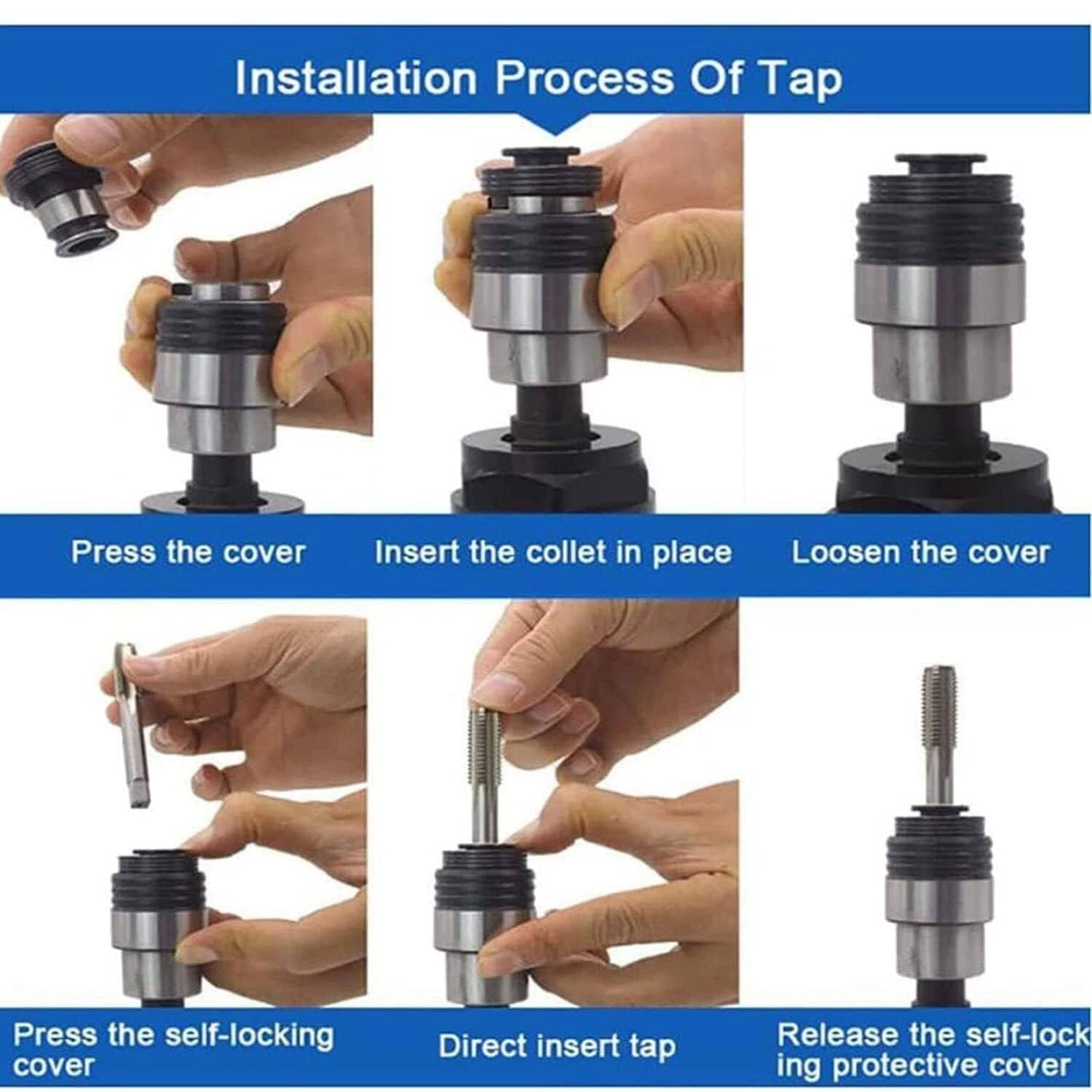 Installation Process Of Tap

Press the cover

Insert the collet in place

Loosen the cover

Press the self-locking cover

Direct insert tap

Release the self-lock ing protective cover