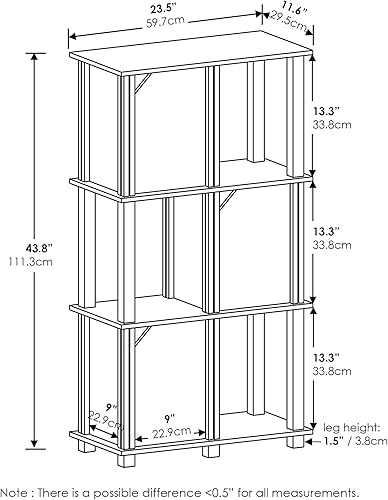 23.5"
59.7cm

11.6"
29.5cm

43.8"
111.3cm

13.3"
33.8cm

13.3"
33.8cm

13.3"
33.8cm

9"
22.9cm

9"
22.9cm

leg height:
1.5" / 3.8cm

Note : There is a possible difference <0.5" for all measurements.