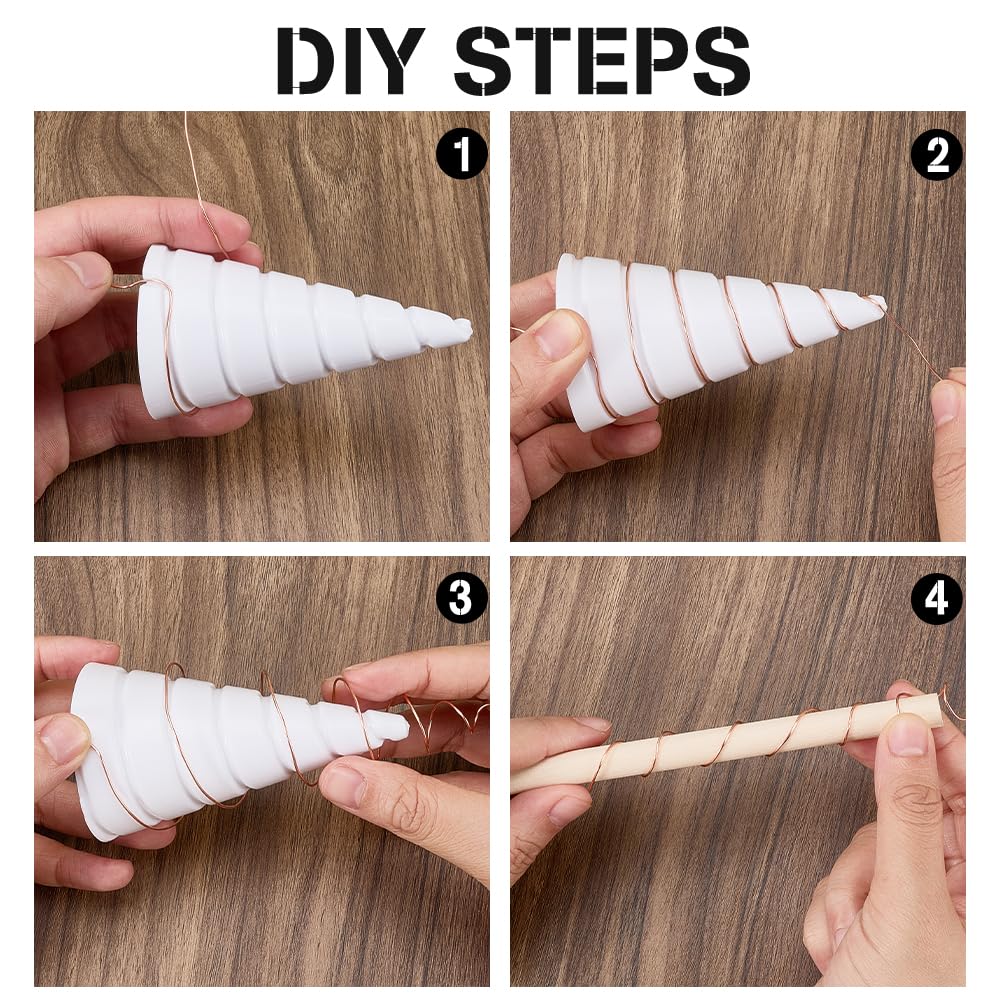 DIY STEPS

1

2

3

4