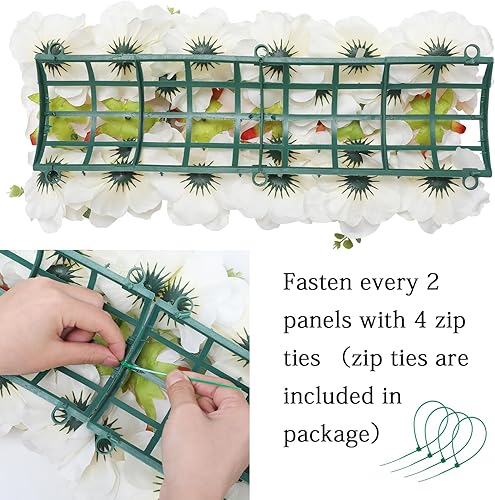 Fasten every 2 panels with 4 zip ties （zip ties are included in package）