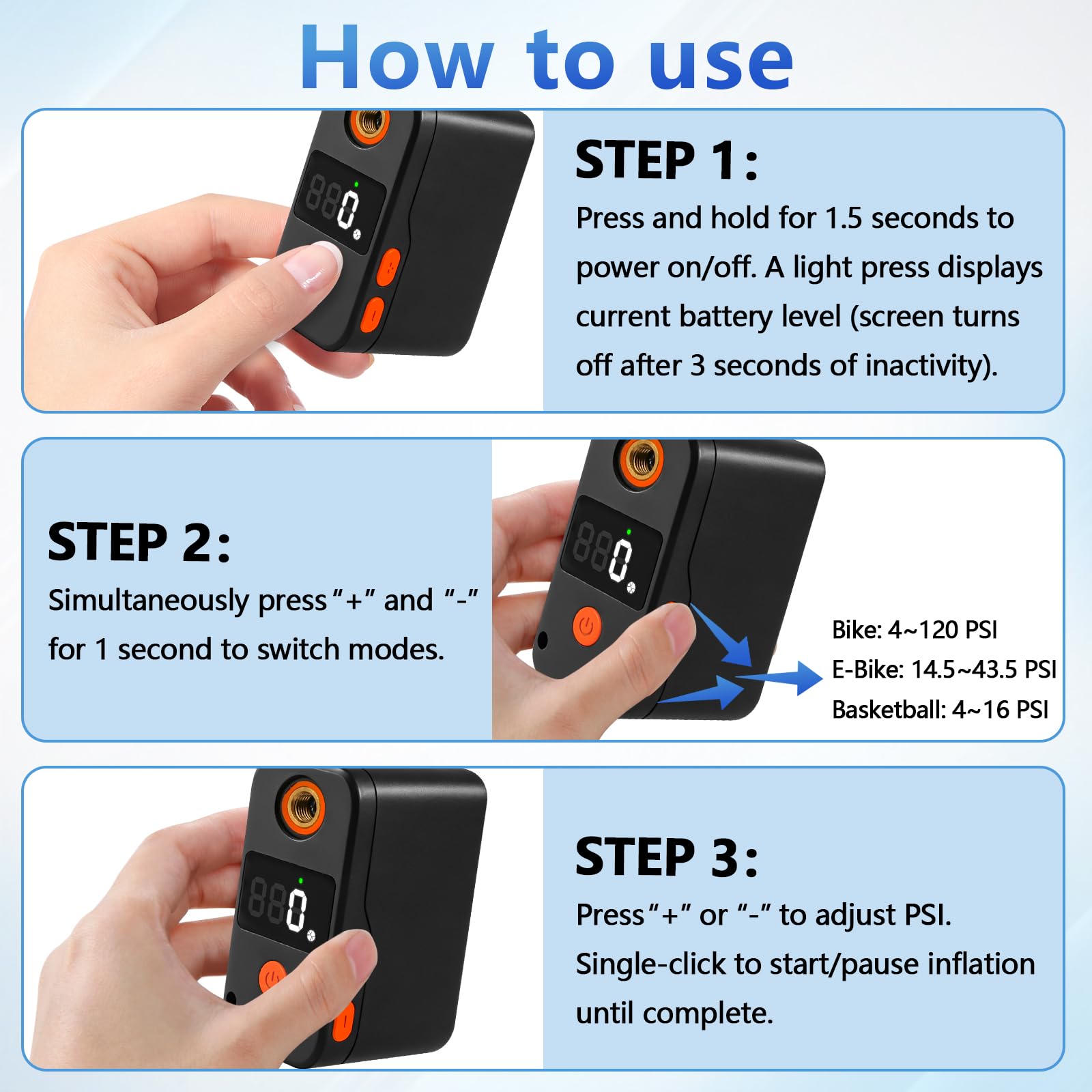 How to use

STEP 1:

Press and hold for 1.5 seconds to power on/off. A light press displays current battery level (screen turns off after 3 seconds of inactivity).

STEP 2:

Simultaneously press "+" and "-" for 1 second to switch modes.

Bike: 4~120 PSI
E-Bike: 14.5~43.5 PSI
Basketball: 4~16 PSI

STEP 3:

Press "+" or "-" to adjust PSI. Single-click to start/pause inflation until complete.