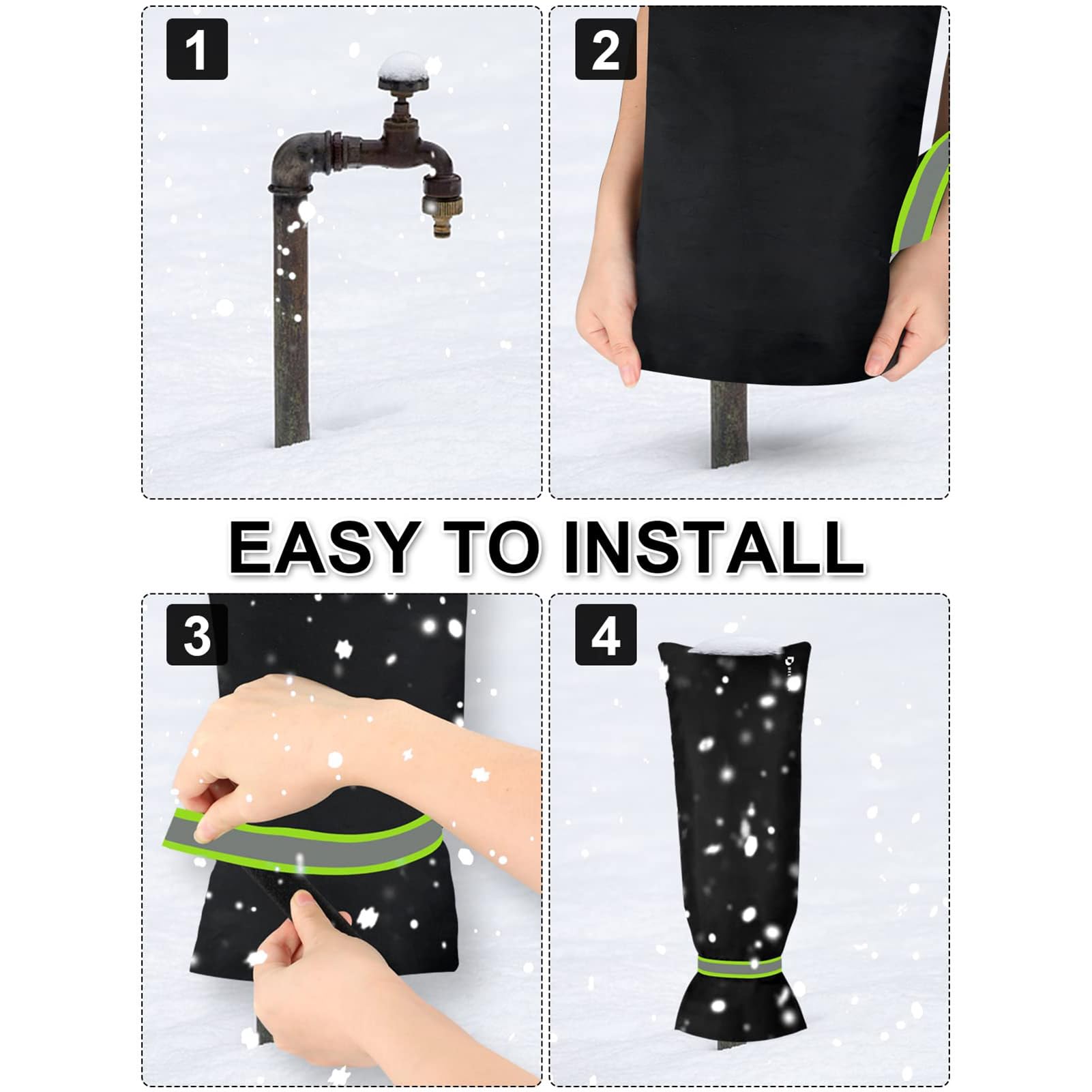 1

2

EASY TO INSTALL

3

4