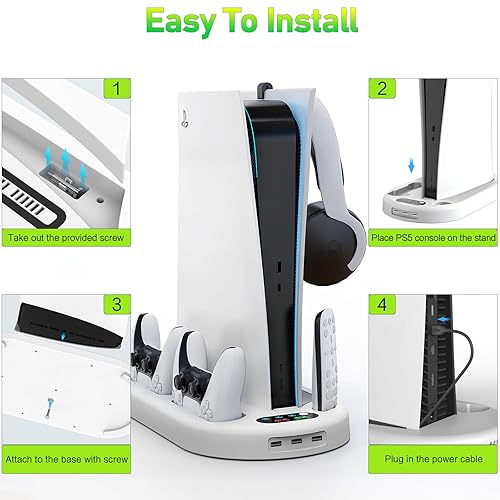 Easy To Install

1
Take out the provided screw

2
Place PS5 console on the stand

3
Attach to the base with screw

4
Plug in the power cable