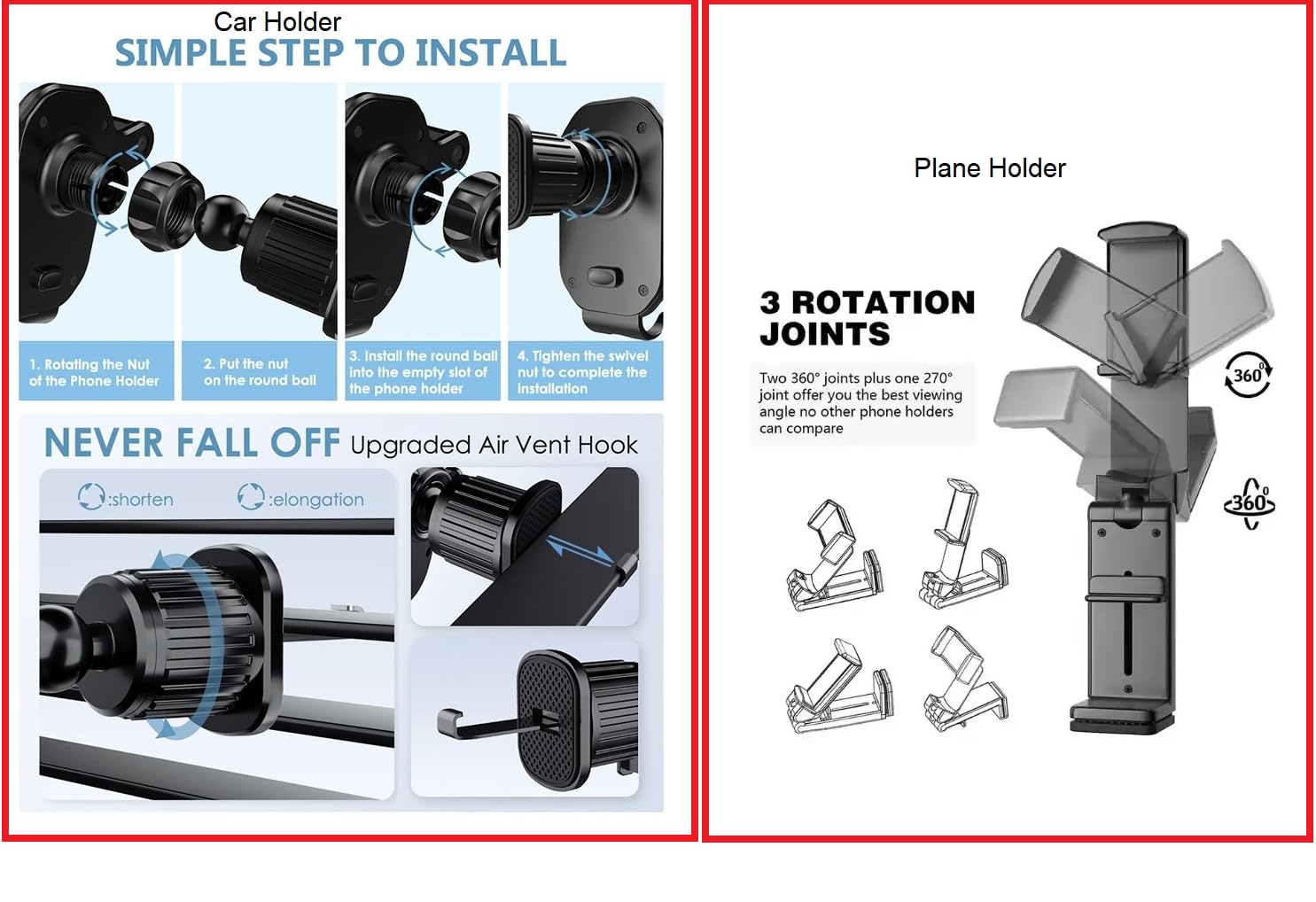 Car Holder
SIMPLE STEP TO INSTALL

1. Rotating the Nut of the Phone Holder

2. Put the nut on the round ball

3. Install the round ball into the empty slot of the phone holder

4. Tighten the swivel nut to complete the installation

NEVER FALL OFF Upgraded Air Vent Hook

:shorten :elongation

Plane Holder

3 ROTATION JOINTS

Two 360° joints plus one 270° joint offer you the best viewing angle no other phone holders can compare

360°

360°