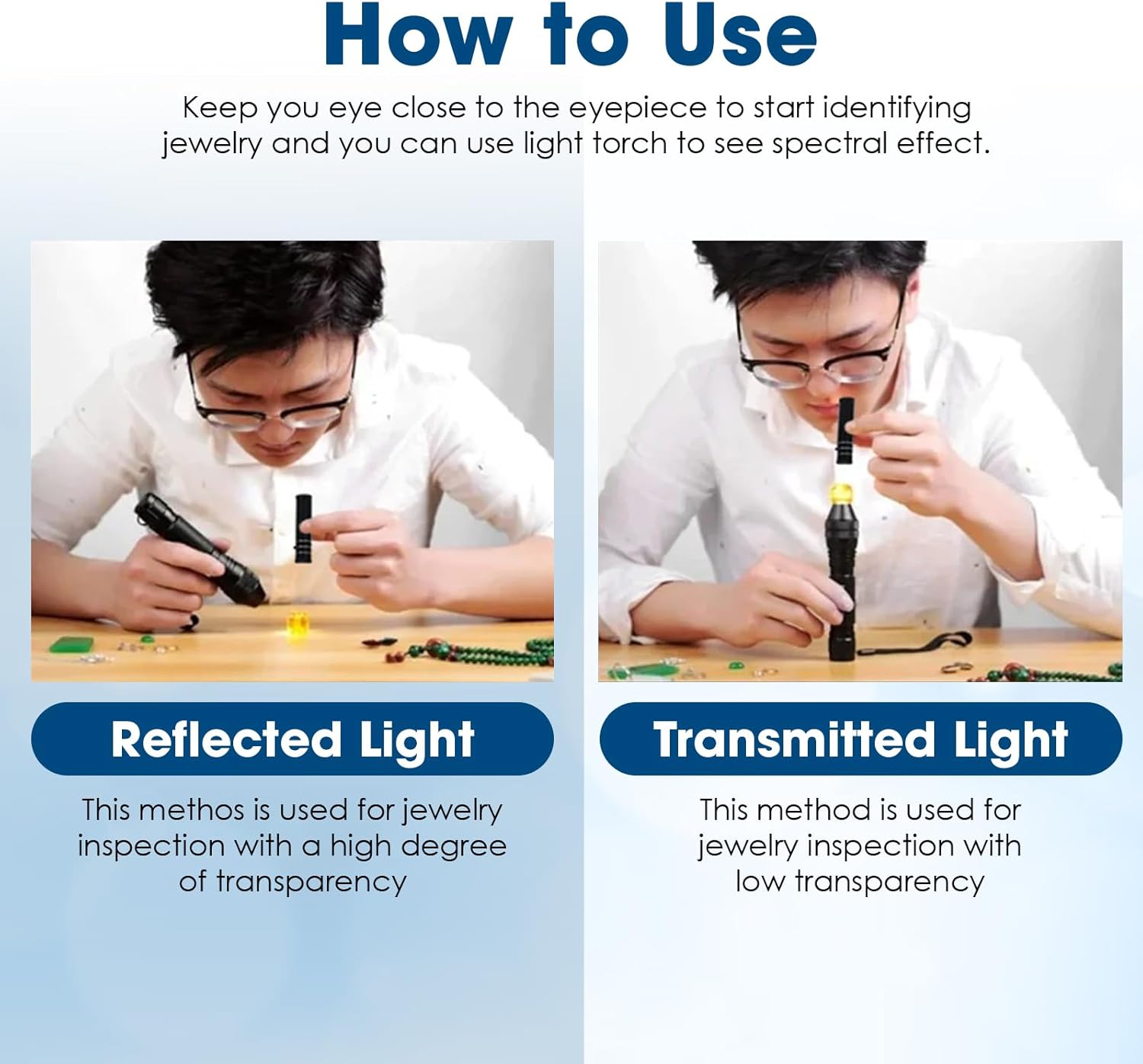 How to Use

Keep you eye close to the eyepiece to start identifying jewelry and you can use light torch to see spectral effect.

Reflected Light

This methos is used for jewelry inspection with a high degree of transparency

Transmitted Light

This method is used for jewelry inspection with low transparency