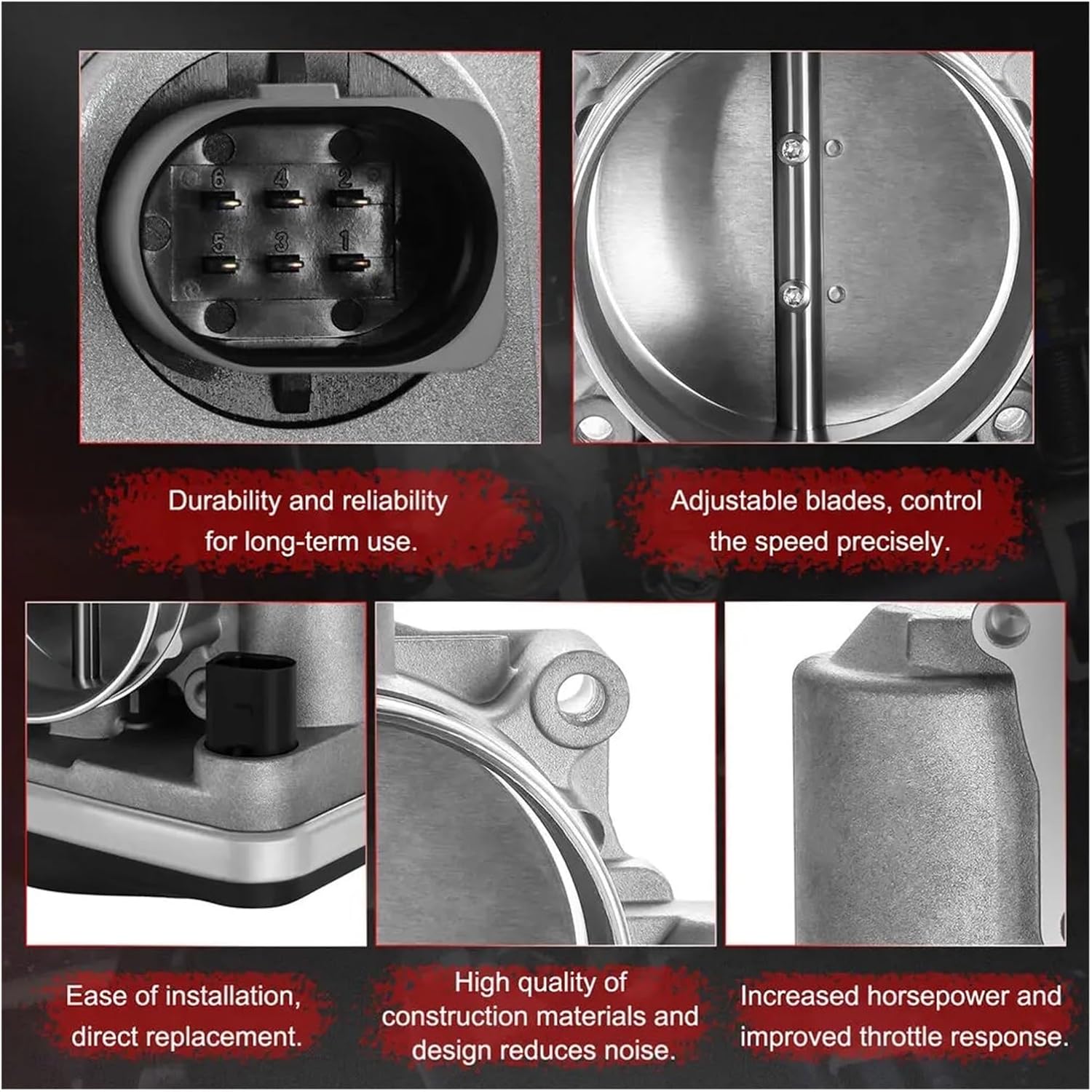 6 4 2
5 3 1

Durability and reliability for long-term use.

Adjustable blades, control the speed precisely.

Ease of installation, direct replacement.

High quality of construction materials and design reduces noise.

Increased horsepower and improved throttle response.