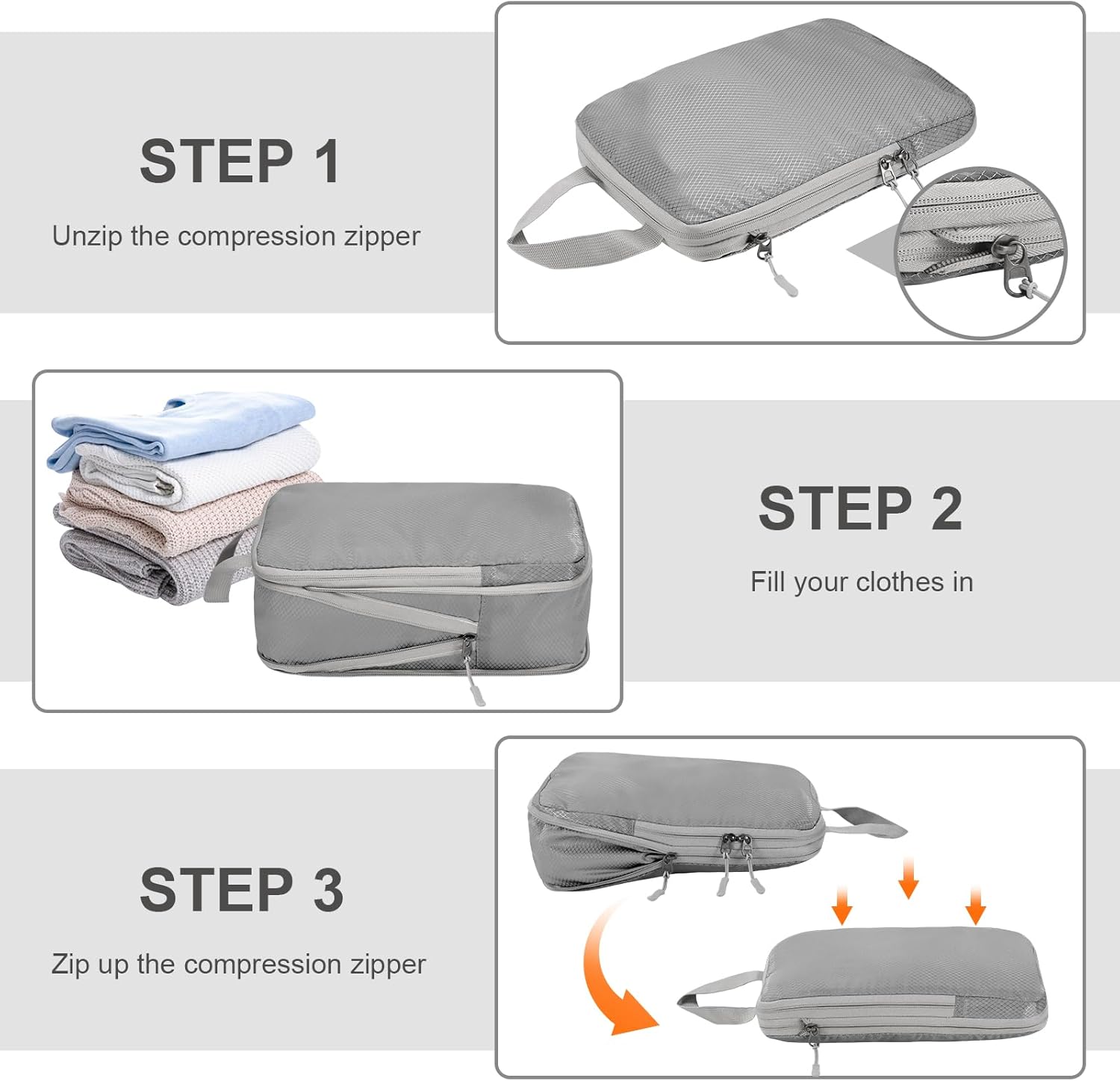 STEP 1

Unzip the compression zipper

STEP 2

Fill your clothes in

STEP 3

Zip up the compression zipper