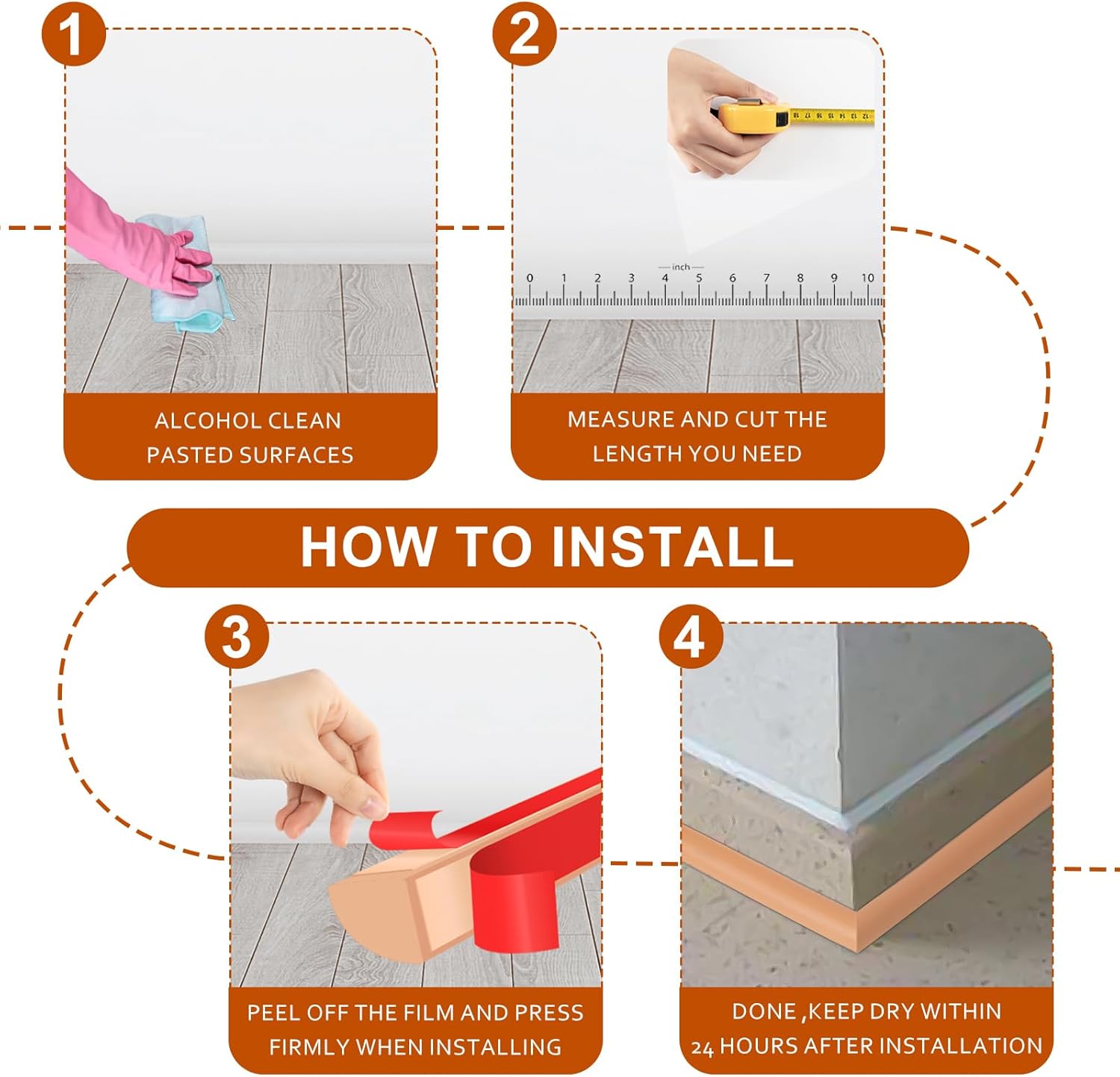 1

ALCOHOL CLEAN PASTED SURFACES

2

inch
0 1 2 3 4 5 6 7 8 9 10

MEASURE AND CUT THE LENGTH YOU NEED

HOW TO INSTALL

3

PEEL OFF THE FILM AND PRESS FIRMLY WHEN INSTALLING

4

DONE ,KEEP DRY WITHIN 24 HOURS AFTER INSTALLATION