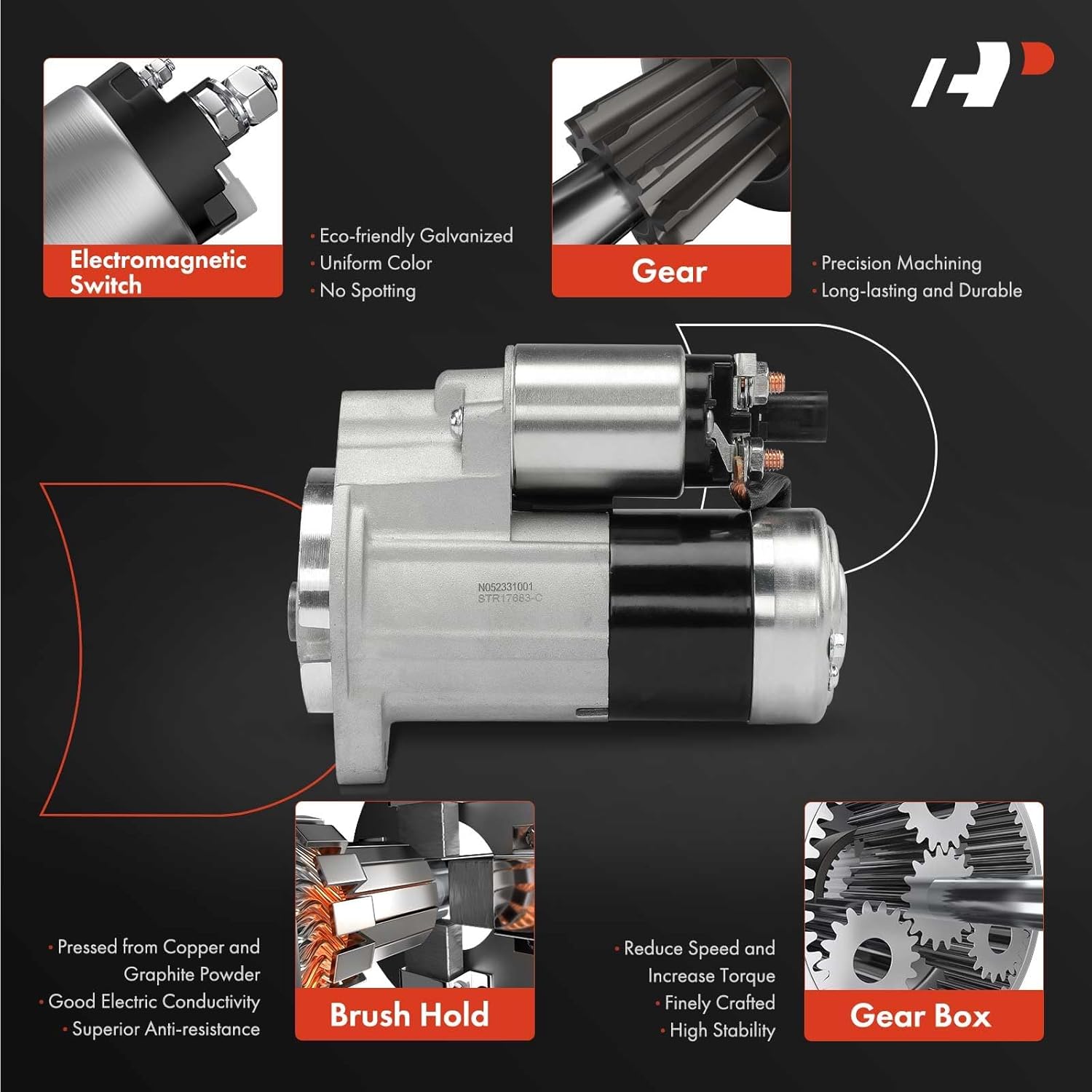 Electromagnetic Switch

· Eco-friendly Galvanized
· Uniform Color
· No Spotting

Gear

· Precision Machining
· Long-lasting and Durable

N052331001
STR17883-C

· Pressed from Copper and Graphite Powder
· Good Electric Conductivity
· Superior Anti-resistance

Brush Hold

· Reduce Speed and Increase Torque
· Finely Crafted
· High Stability

Gear Box