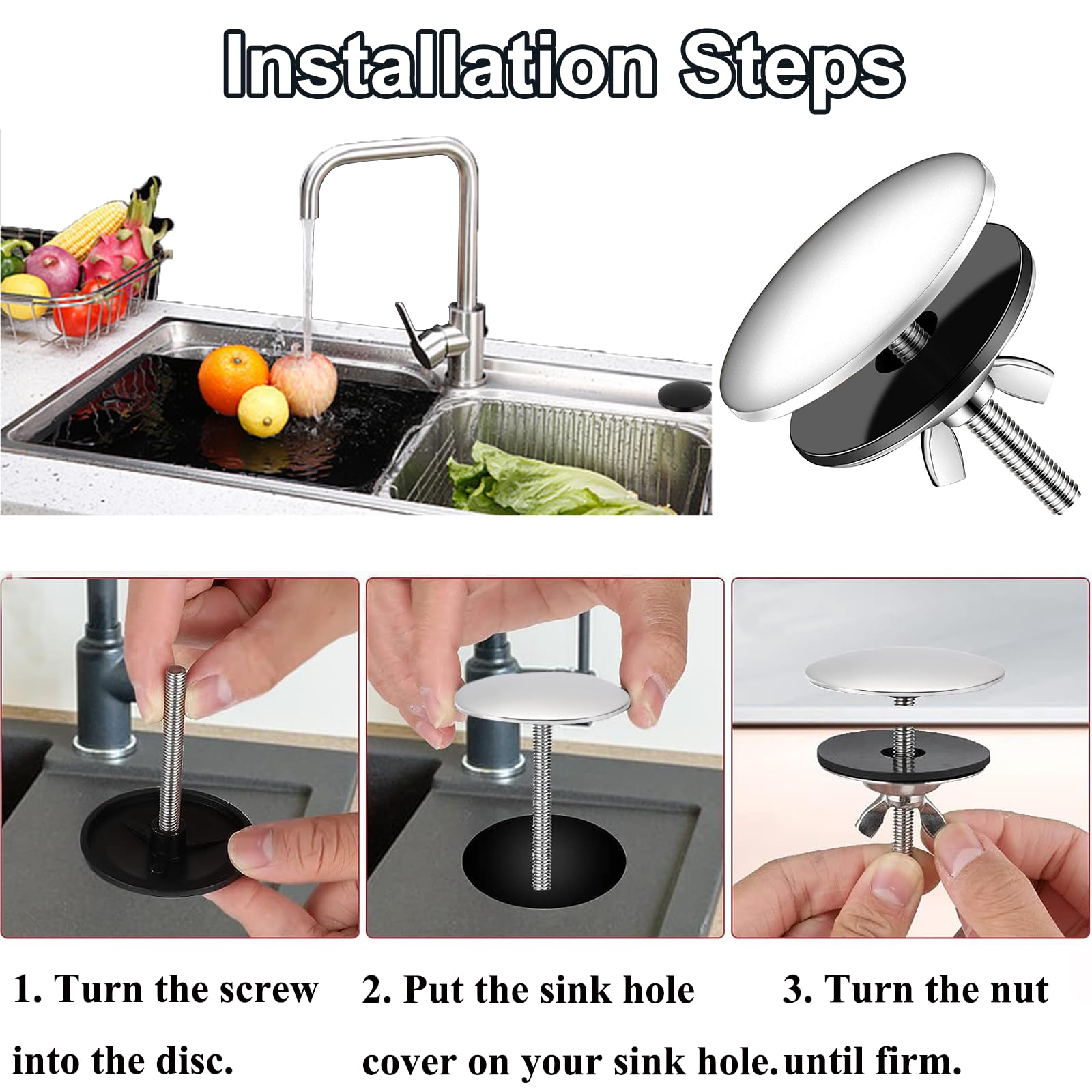 Installation Steps

1. Turn the screw into the disc.

2. Put the sink hole cover on your sink hole.

3. Turn the nut until firm.