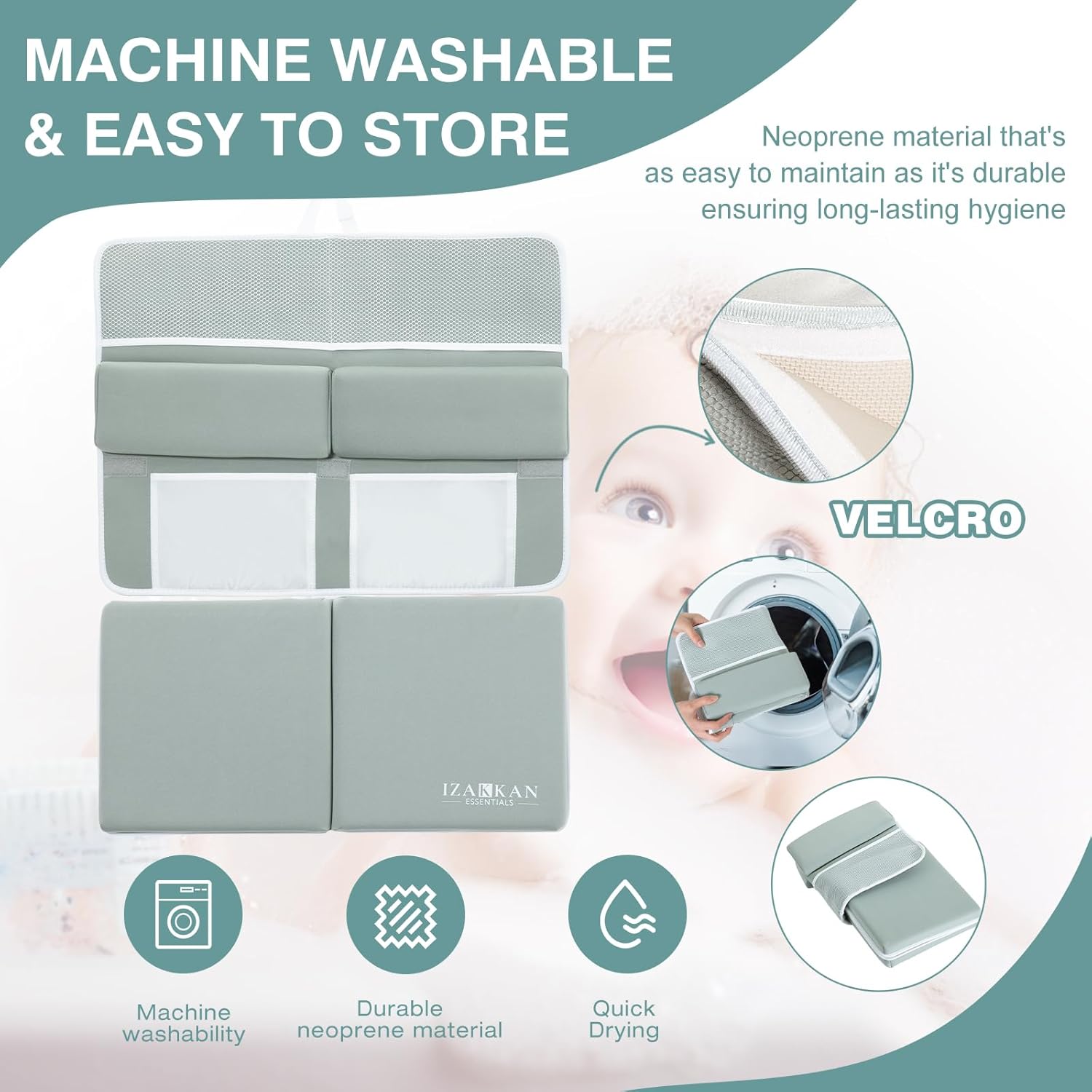 MACHINE WASHABLE & EASY TO STORE

Neoprene material that's as easy to maintain as it's durable ensuring long-lasting hygiene

VELCRO

IZAKKAN ESSENTIALS

Machine washability

Durable neoprene material

Quick Drying