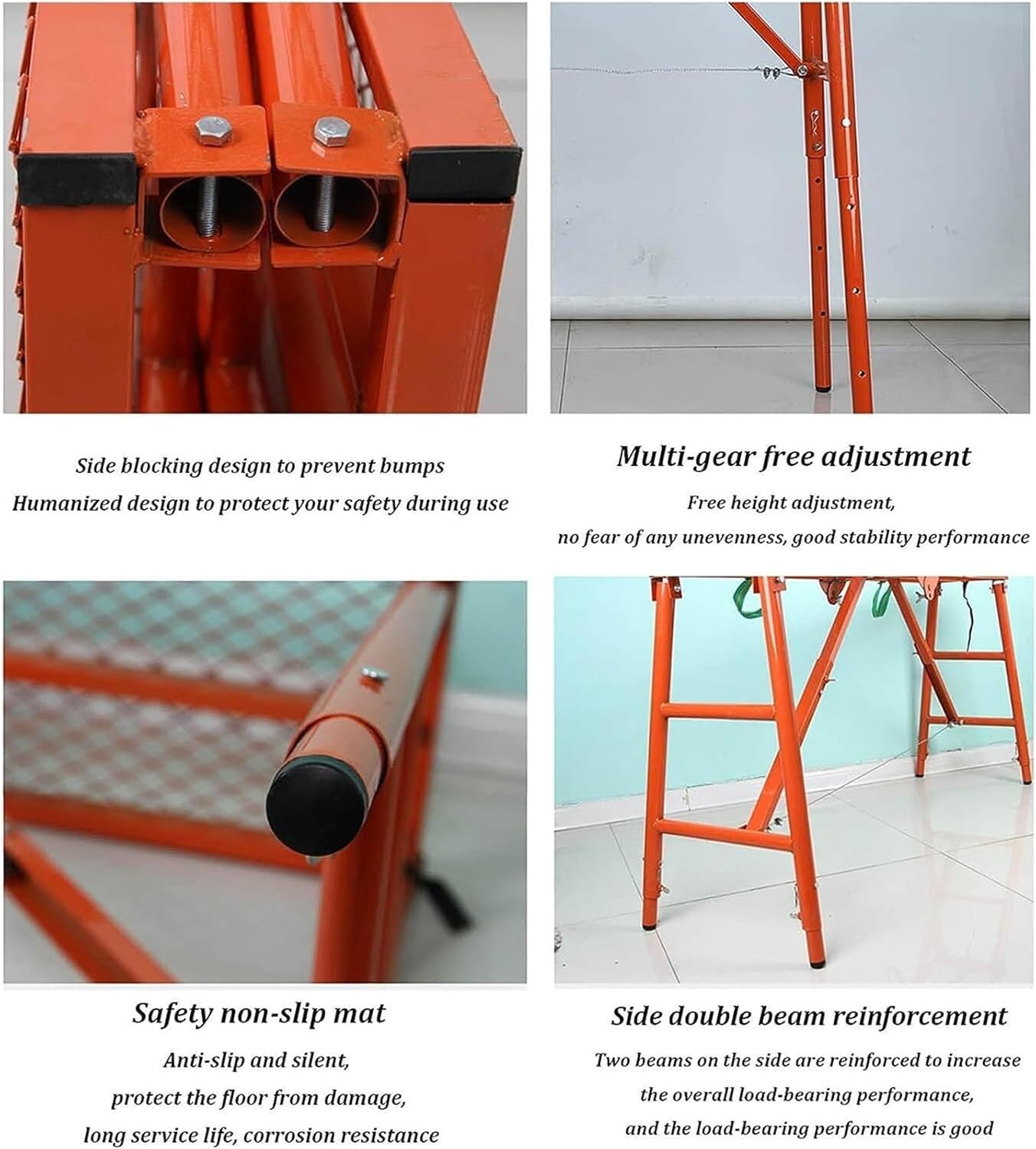 Side blocking design to prevent bumps
Humanized design to protect your safety during use

Multi-gear free adjustment
Free height adjustment,
no fear of any unevenness, good stability performance

Safety non-slip mat
Anti-slip and silent,
protect the floor from damage,
long service life, corrosion resistance

Side double beam reinforcement
Two beams on the side are reinforced to increase
the overall load-bearing performance,
and the load-bearing performance is good