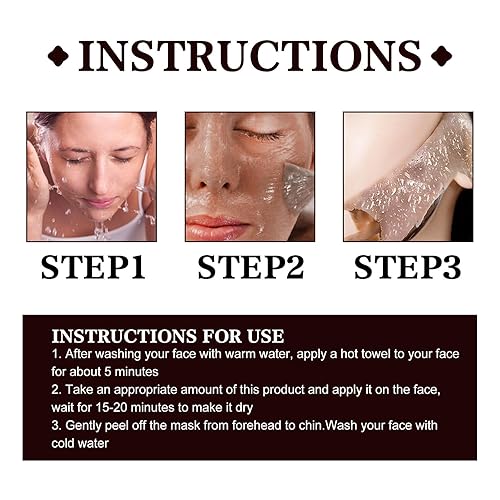 INSTRUCTIONS

STEP1

STEP2

STEP3

INSTRUCTIONS FOR USE
1. After washing your face with warm water, apply a hot towel to your face for about 5 minutes
2. Take an appropriate amount of this product and apply it on the face, wait for 15-20 minutes to make it dry
3. Gently peel off the mask from forehead to chin.Wash your face with cold water