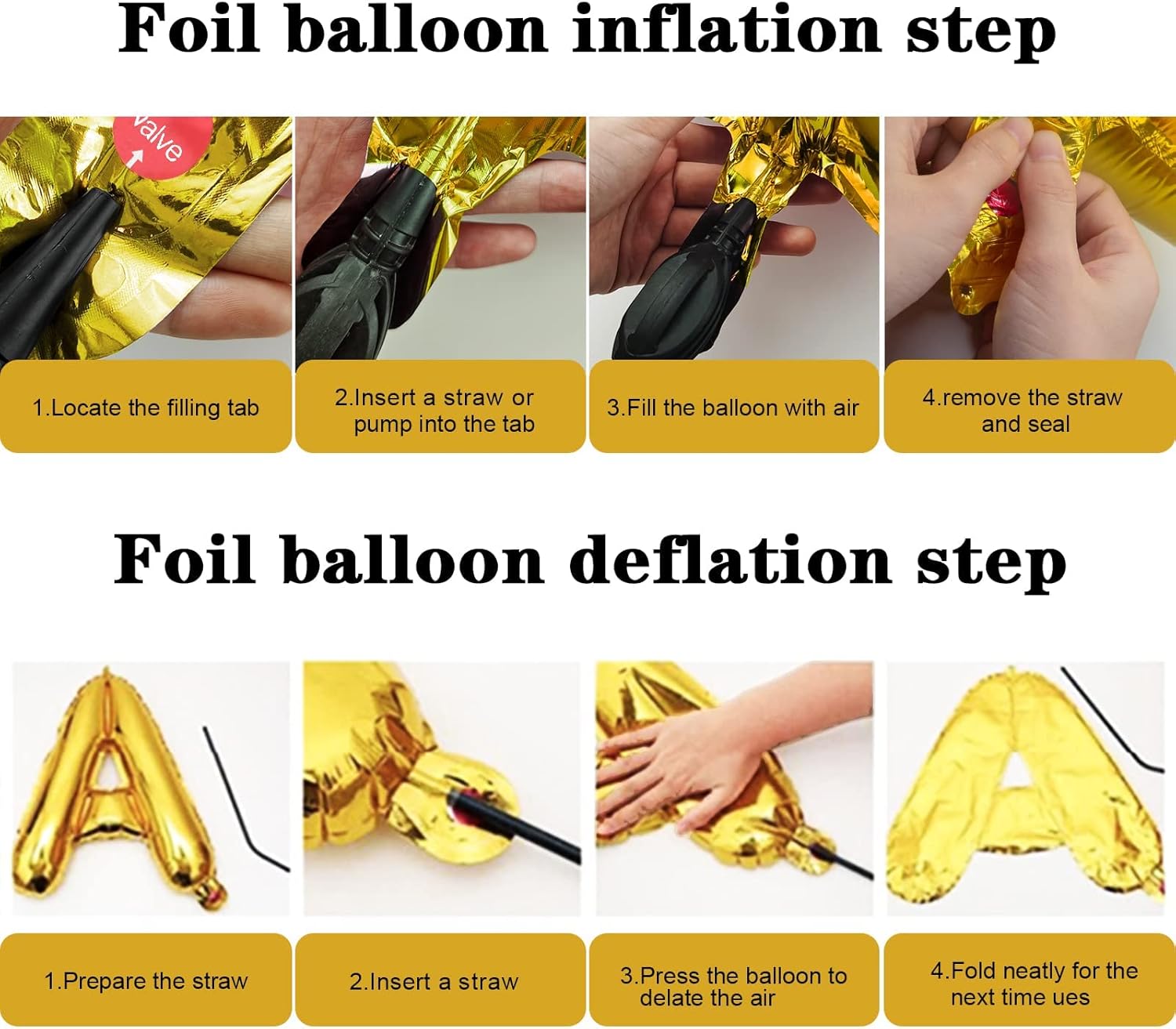 Foil balloon inflation step

valve

1.Locate the filling tab

2.Insert a straw or pump into the tab

3.Fill the balloon with air

4.remove the straw and seal

Foil balloon deflation step

1.Prepare the straw

2.Insert a straw

3.Press the balloon to delate the air

4.Fold neatly for the next time ues