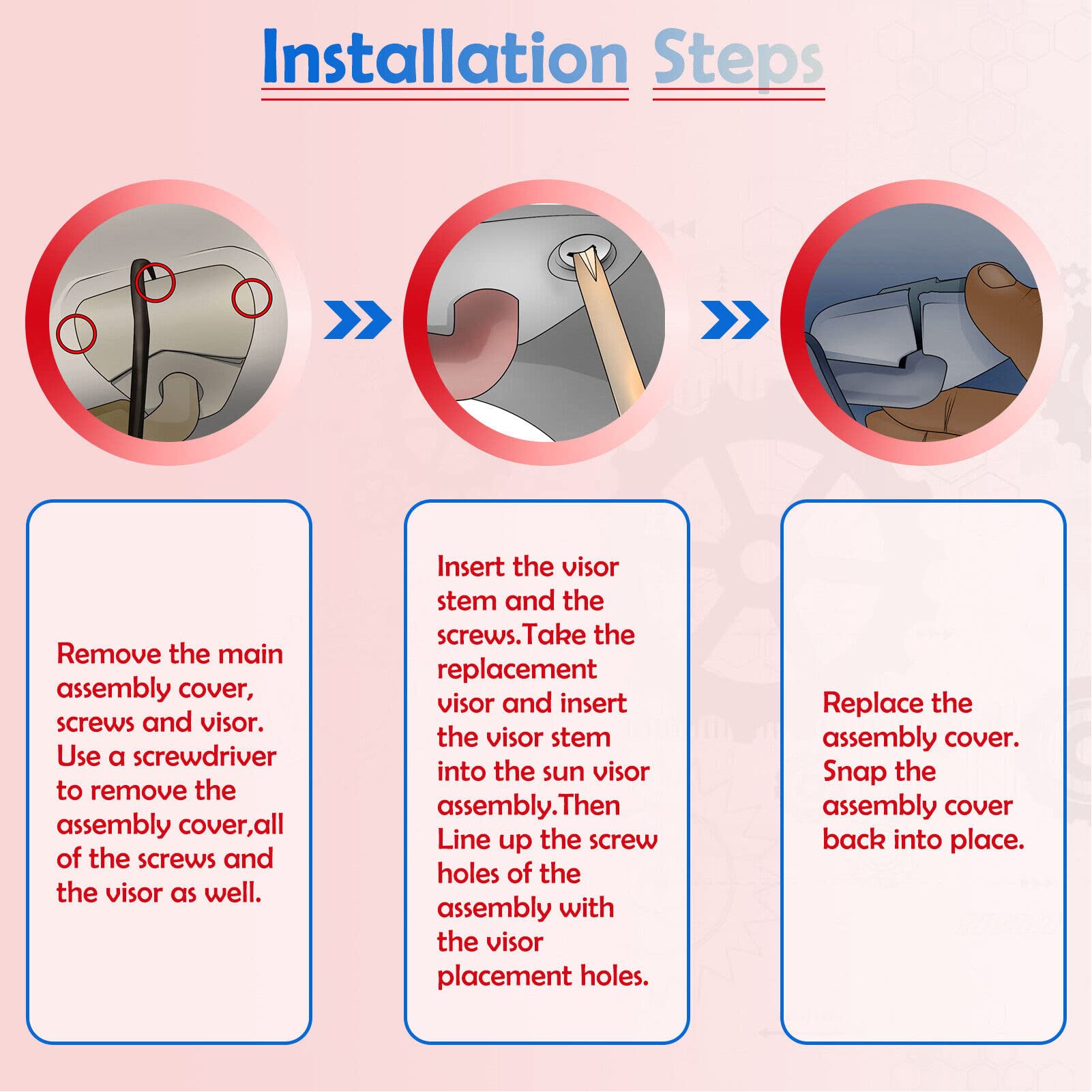 Installation Steps

Remove the main assembly cover, screws and visor. Use a screwdriver to remove the assembly cover,all of the screws and the visor as well.

Insert the visor stem and the screws.Take the replacement visor and insert the visor stem into the sun visor assembly.Then Line up the screw holes of the assembly with the visor placement holes.

Replace the assembly cover. Snap the assembly cover back into place.