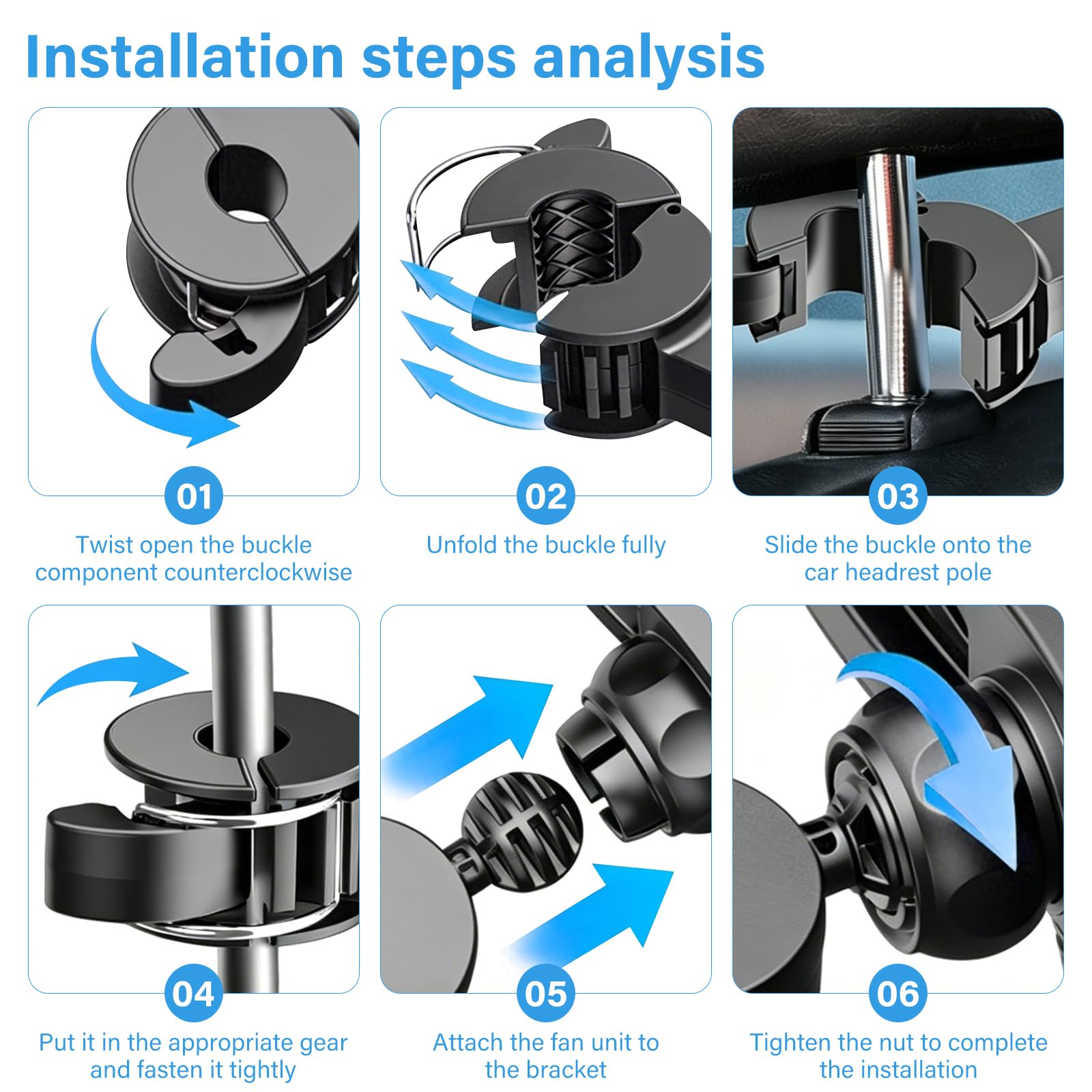 Installation steps analysis

01
Twist open the buckle component counterclockwise

02
Unfold the buckle fully

03
Slide the buckle onto the car headrest pole

04
Put it in the appropriate gear and fasten it tightly

05
Attach the fan unit to the bracket

06
Tighten the nut to complete the installation