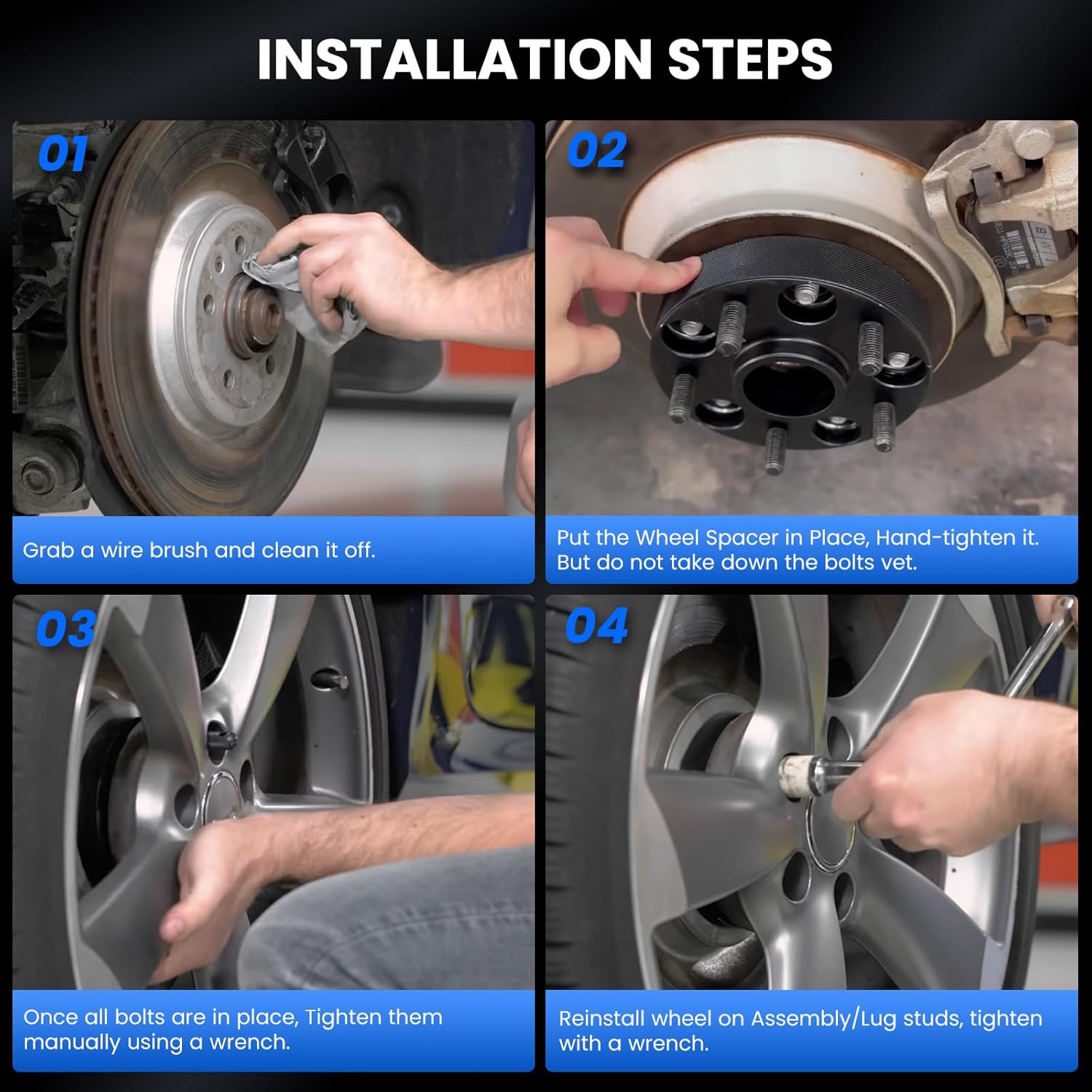 INSTALLATION STEPS

01

Grab a wire brush and clean it off.

02

Put the Wheel Spacer in Place, Hand-tighten it. But do not take down the bolts vet.

03

Once all bolts are in place, Tighten them manually using a wrench.

04

Reinstall wheel on Assembly/Lug studs, tighten with a wrench.