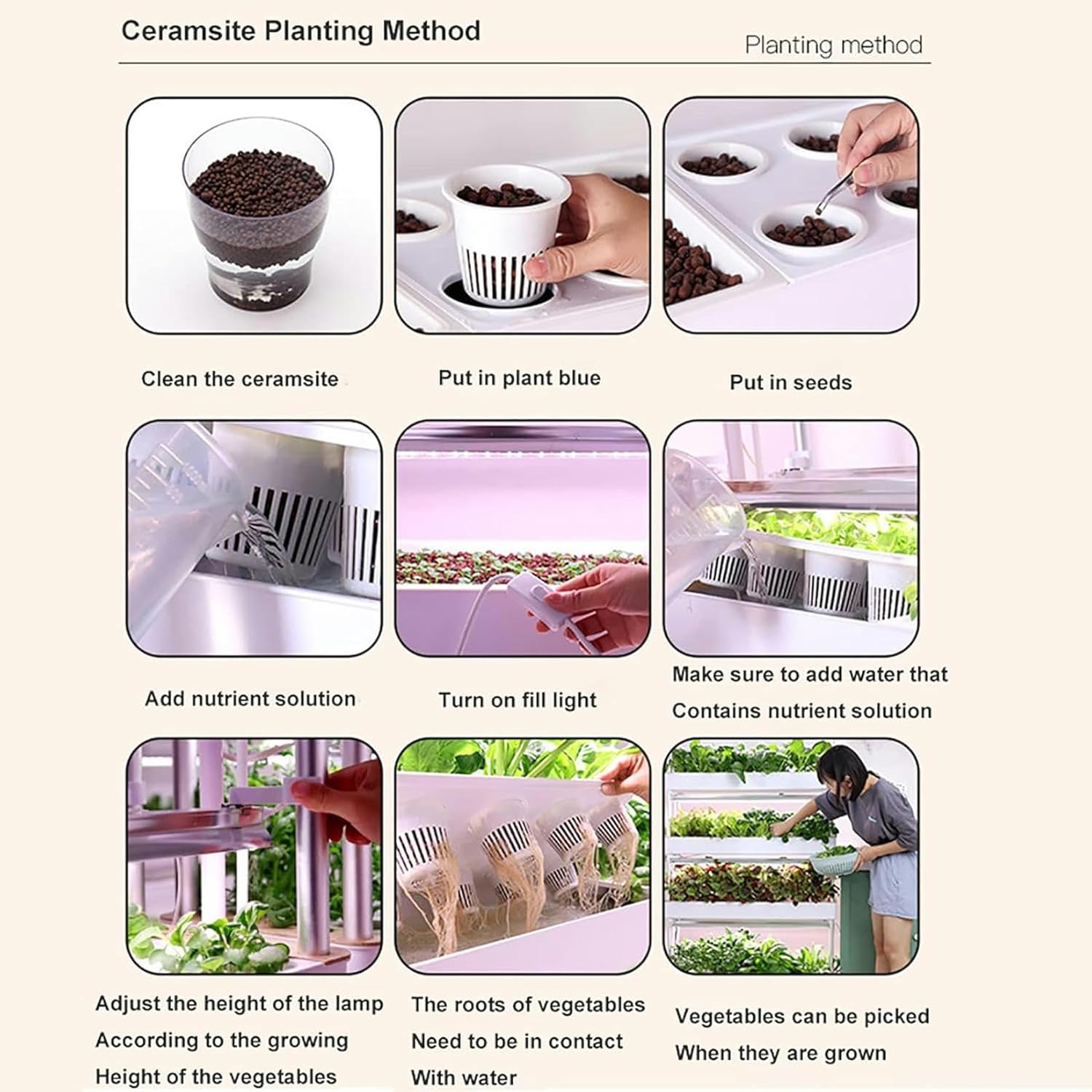 Ceramsite Planting Method

Planting method

Clean the ceramsite

Put in plant blue

Put in seeds

Add nutrient solution

Turn on fill light

Make sure to add water that Contains nutrient solution

Adjust the height of the lamp According to the growing Height of the vegetables

The roots of vegetables Need to be in contact With water

Vegetables can be picked When they are grown