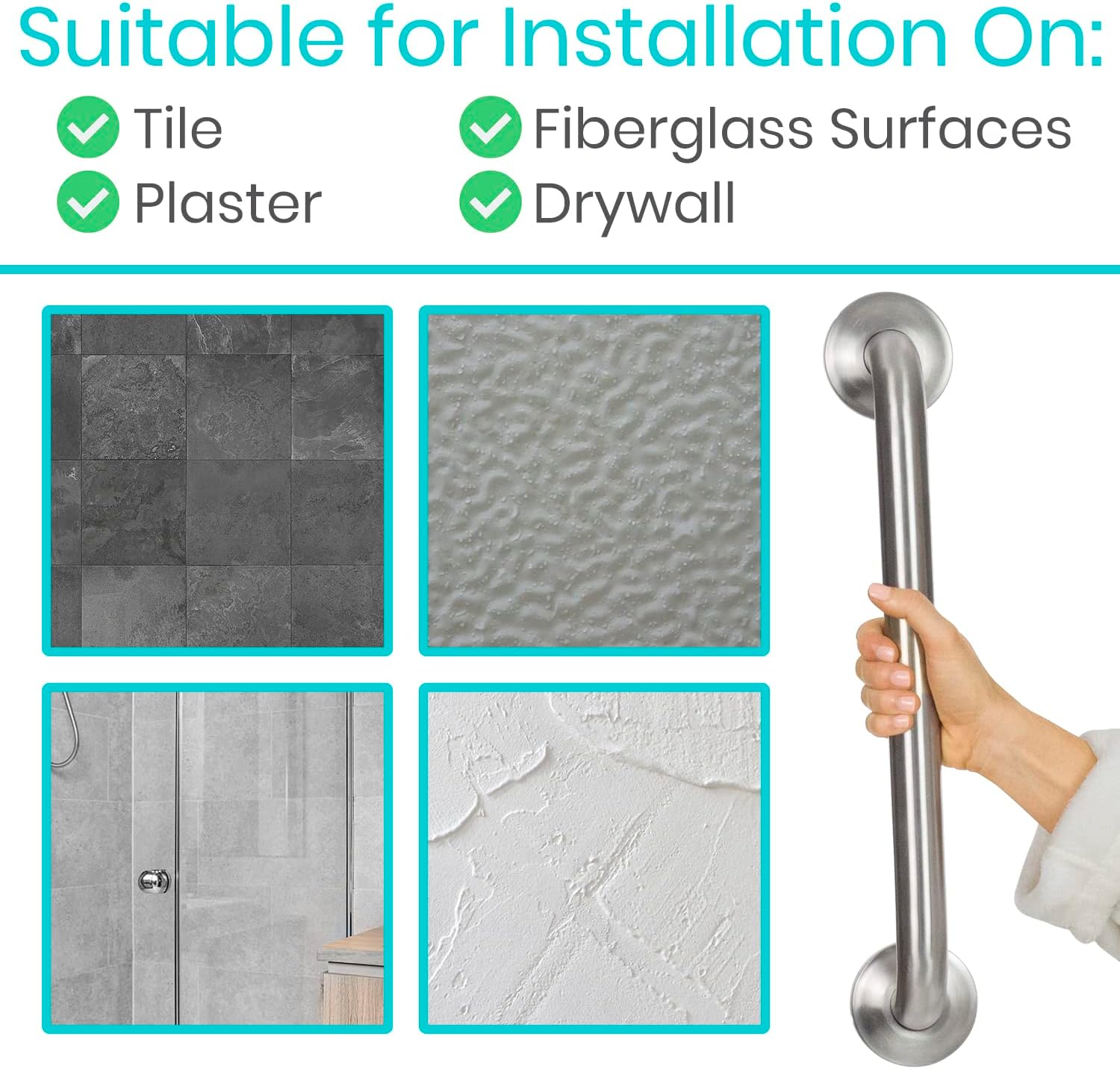 Suitable for Installation On:

Tile
Plaster

Fiberglass Surfaces
Drywall