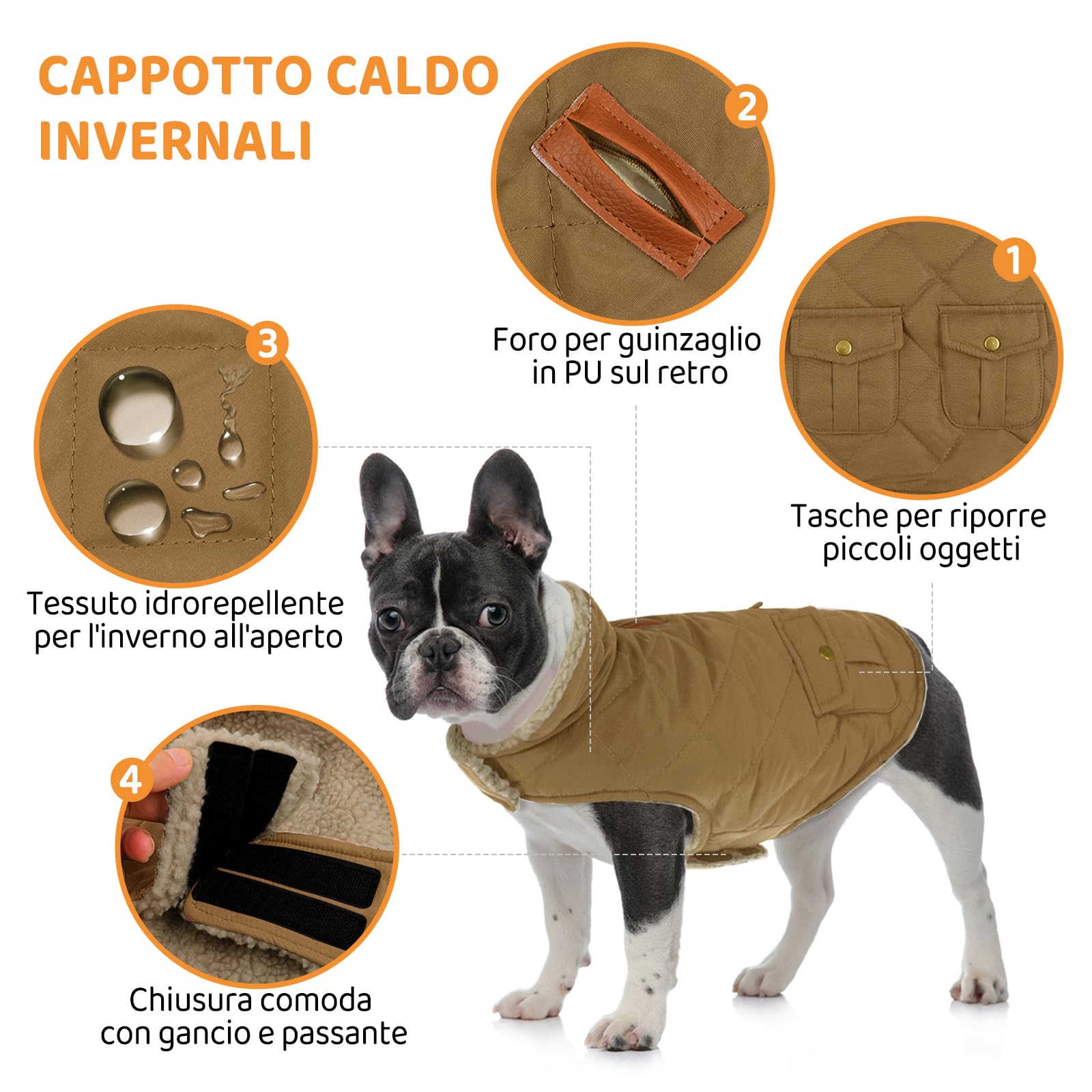 CAPPOTTO CALDO INVERNALI

2

Foro per guinzaglio in PU sul retro

1

Tasche per riporre piccoli oggetti

3

Tessuto idrorepellente per l'inverno all'aperto

4

Chiusura comoda con gancio e passante