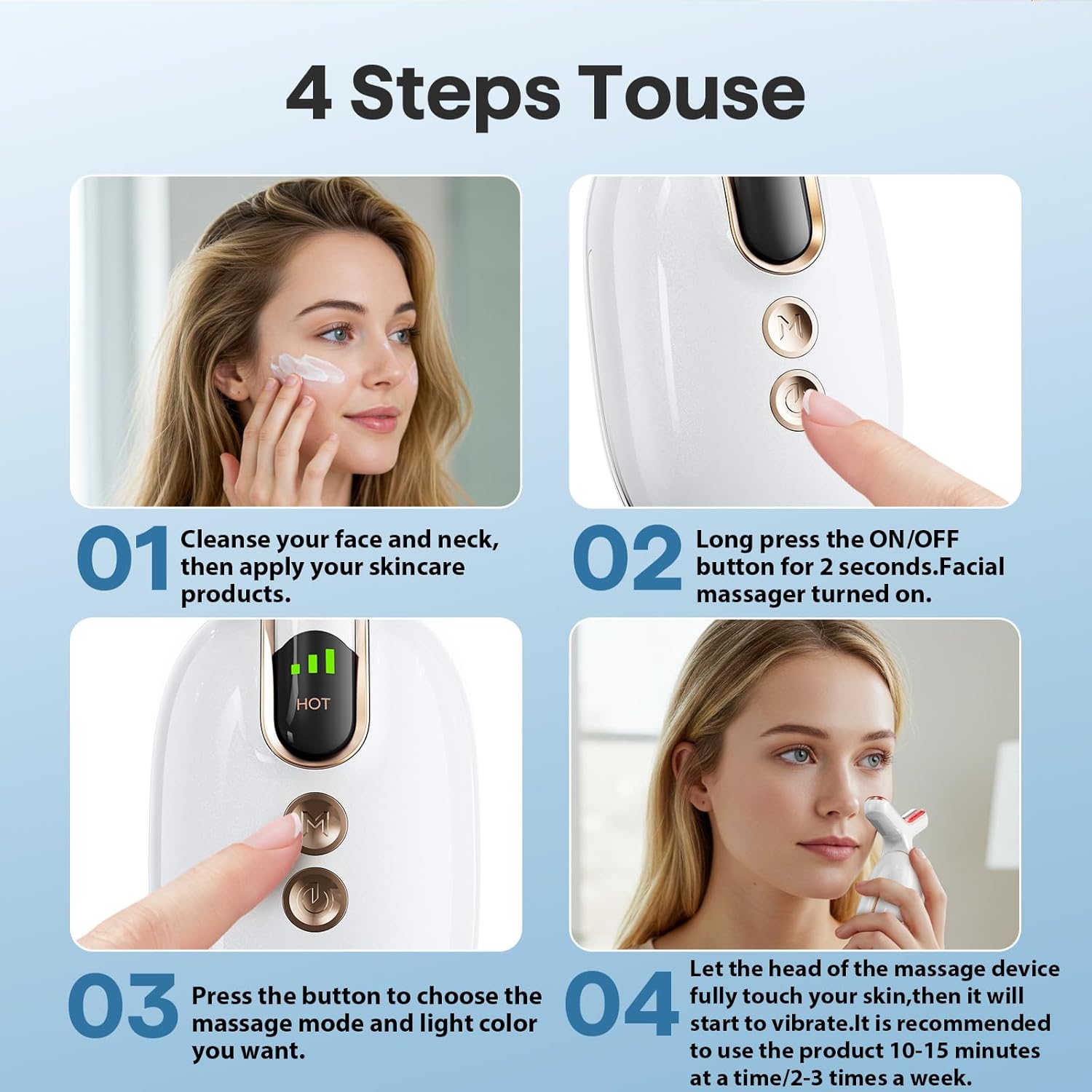 4 Steps Touse

01 Cleanse your face and neck, then apply your skincare products.

02 Long press the ON/OFF button for 2 seconds.Facial massager turned on.

HOT

M

03 Press the button to choose the massage mode and light color you want.

04 Let the head of the massage device fully touch your skin,then it will start to vibrate.It is recommended to use the product 10-15 minutes at a time/2-3 times a week.