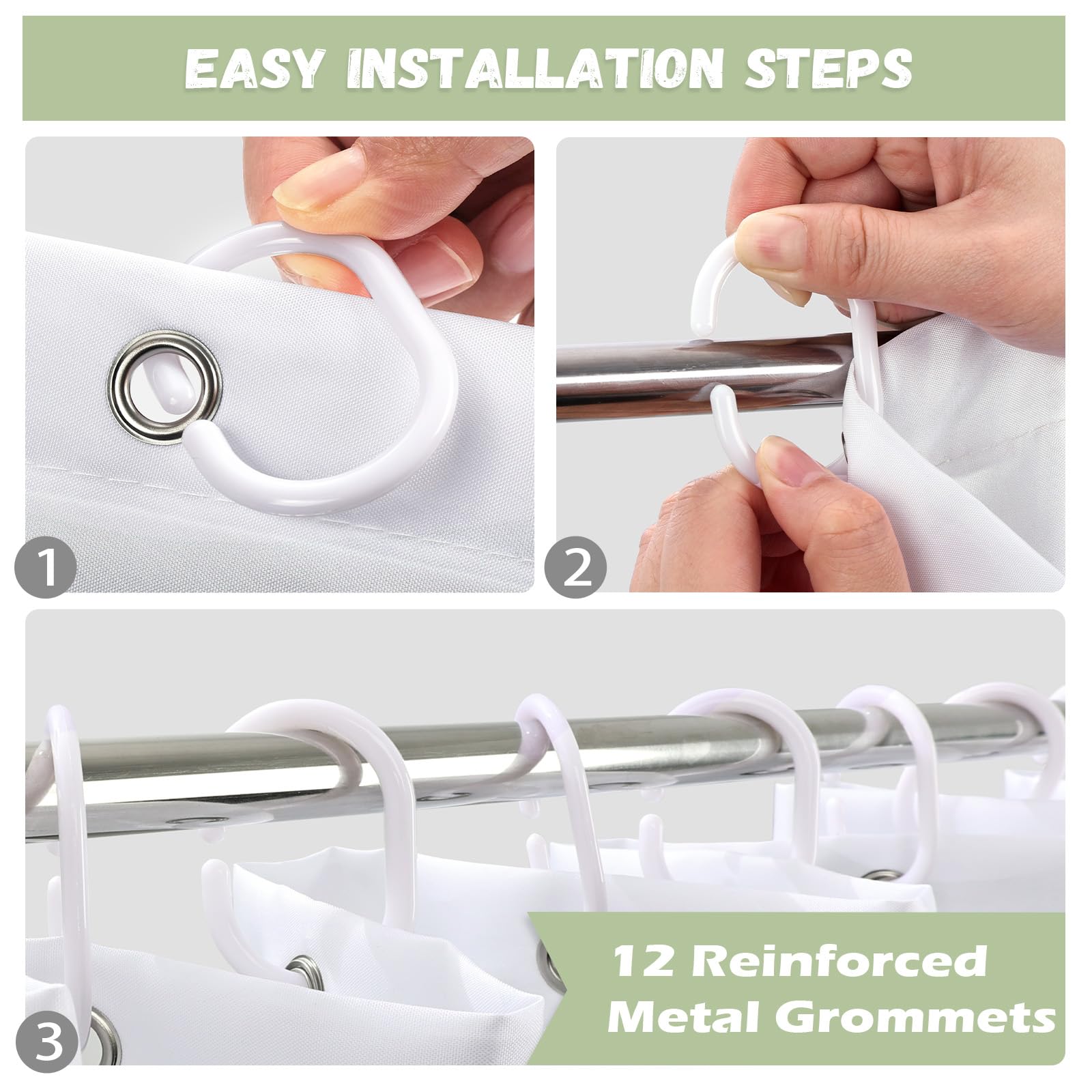 EASY INSTALLATION STEPS

1

2

3

12 Reinforced Metal Grommets