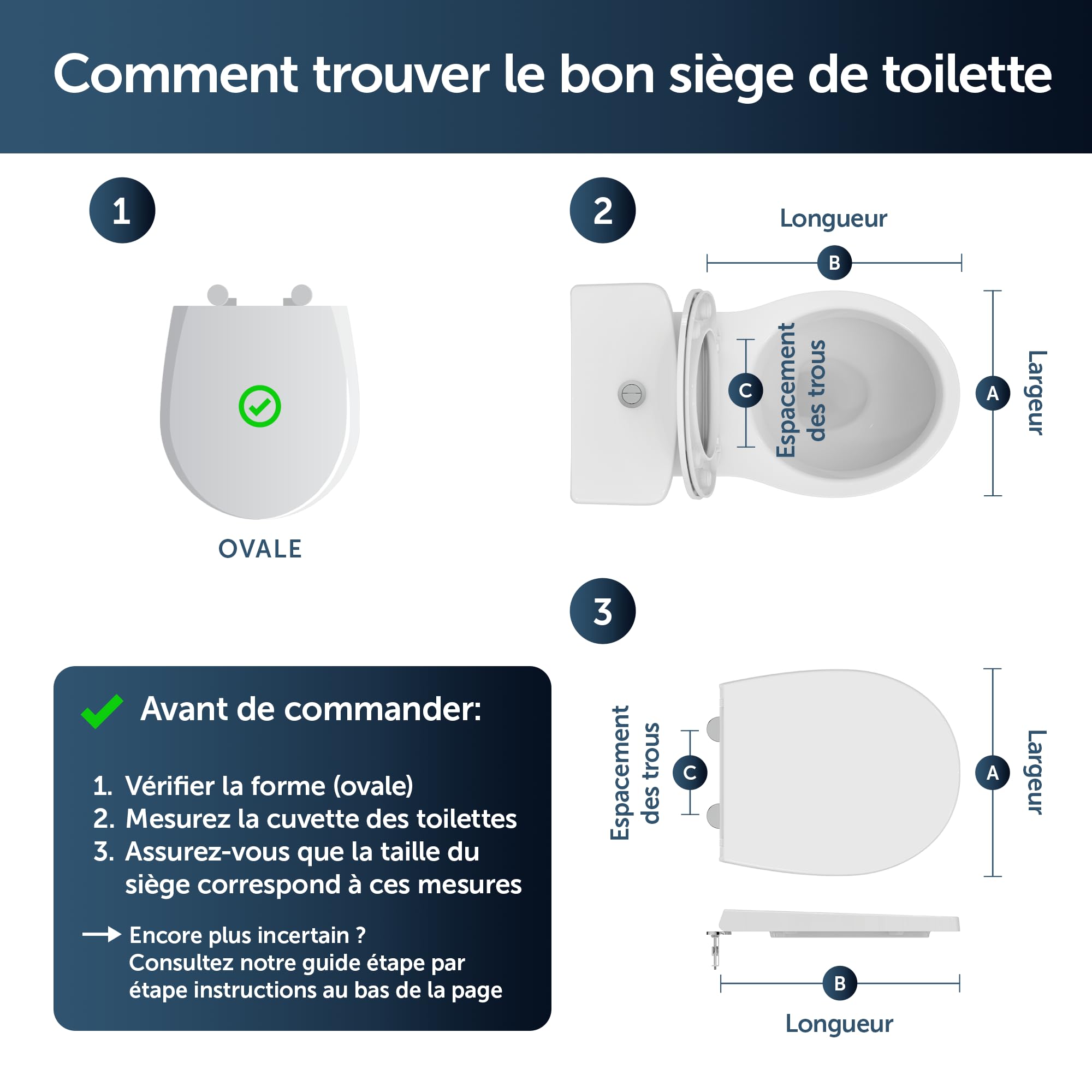 Comment trouver le bon siège de toilette

1

OVALE

2

Longueur

B

C

Espacement des trous

A

Largeur

3

Espacement des trous

C

A

Largeur

B

Longueur

Avant de commander:

1. Vérifier la forme (ovale)
2. Mesurez la cuvette des toilettes
3. Assurez-vous que la taille du siège correspond à ces mesures

Encore plus incertain ? Consultez notre guide étape par étape instructions au bas de la page