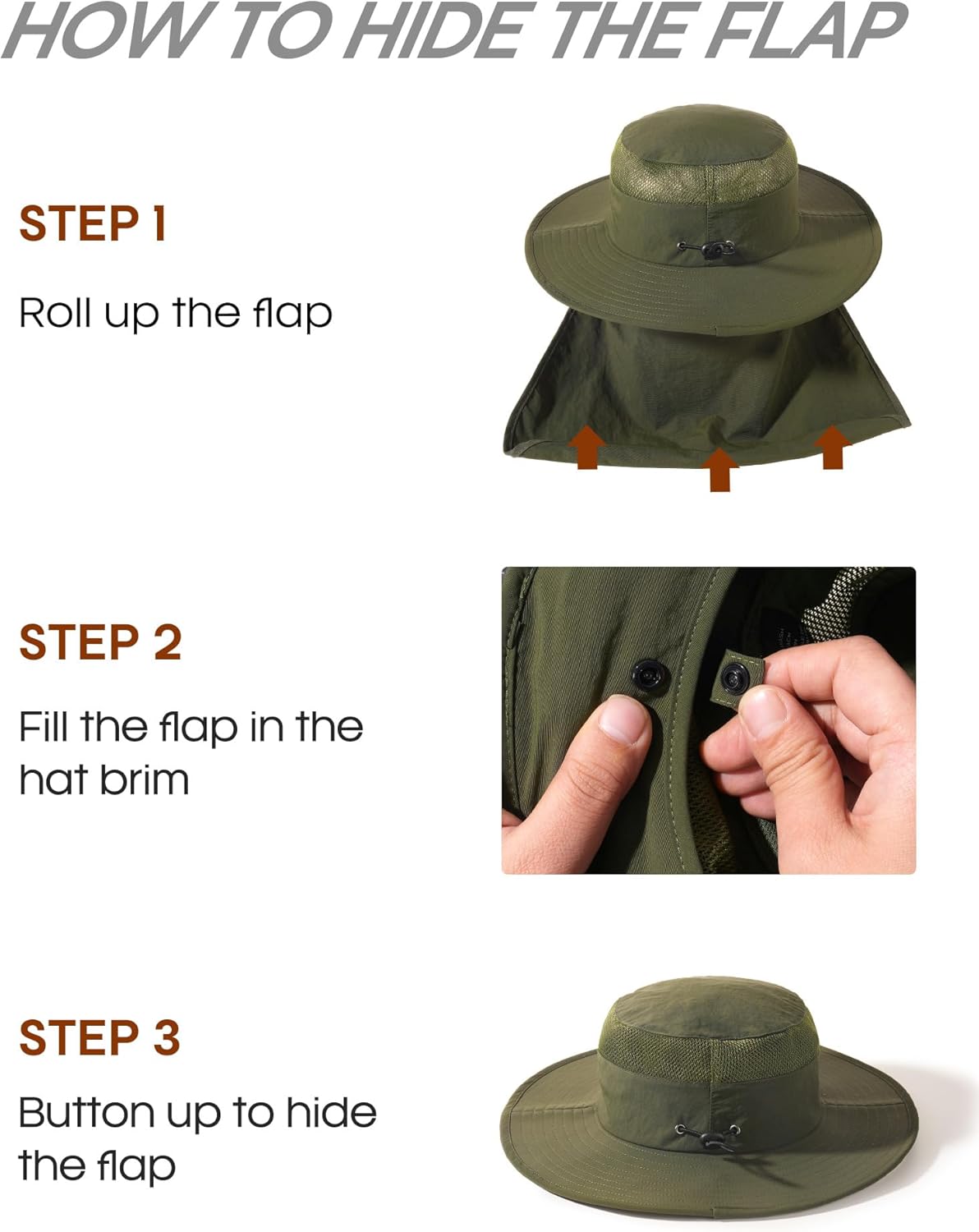 HOW TO HIDE THE FLAP

STEP 1

Roll up the flap

STEP 2

Fill the flap in the hat brim

STEP 3

Button up to hide the flap