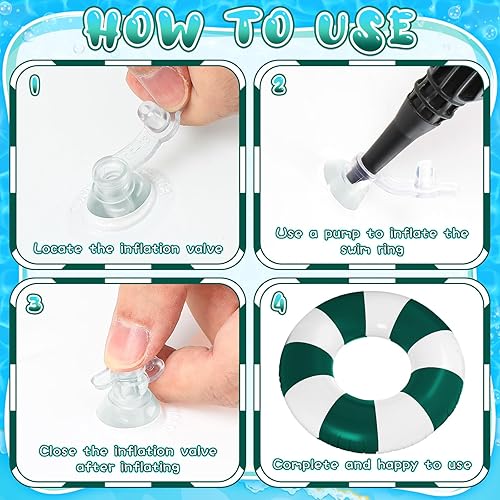 HOW TO USE

1

Locate the inflation valve

2

Use a pump to inflate the swim ring

3

Close the inflation valve after inflating

4

Complete and happy to use