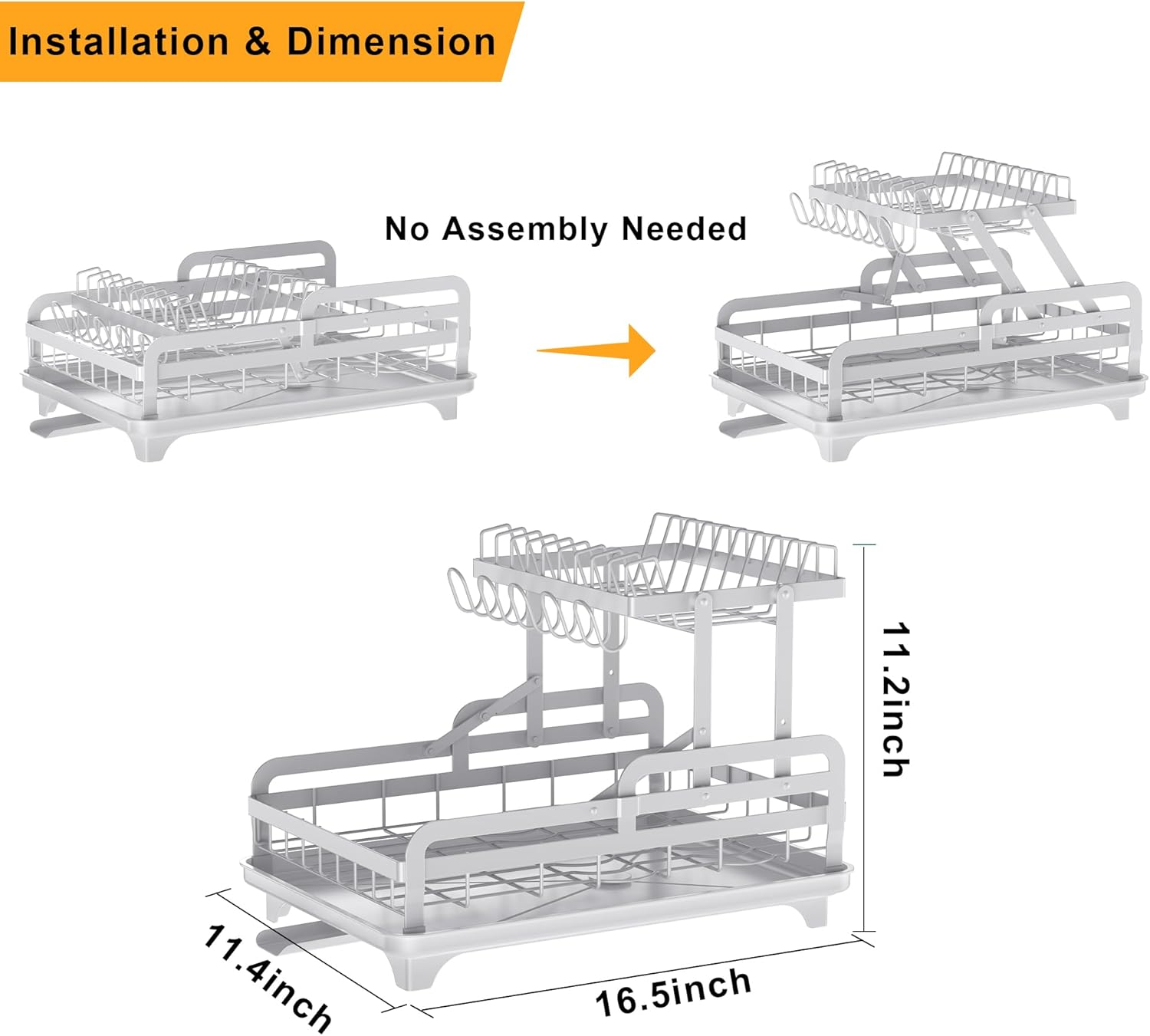 Installation & Dimension

No Assembly Needed

11.2inch

11.4inch

16.5inch