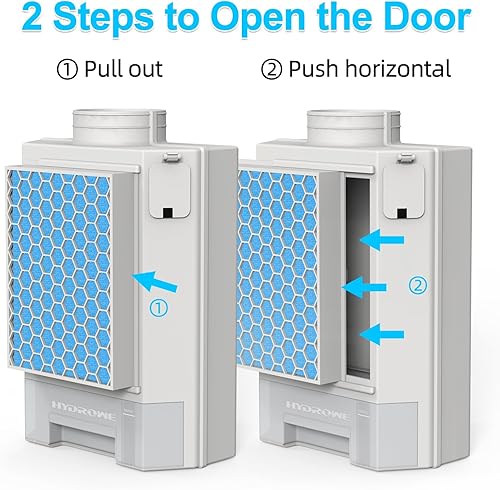 2 Steps to Open the Door

① Pull out

② Push horizontal

①

HYDROWE

②

HYDROWE