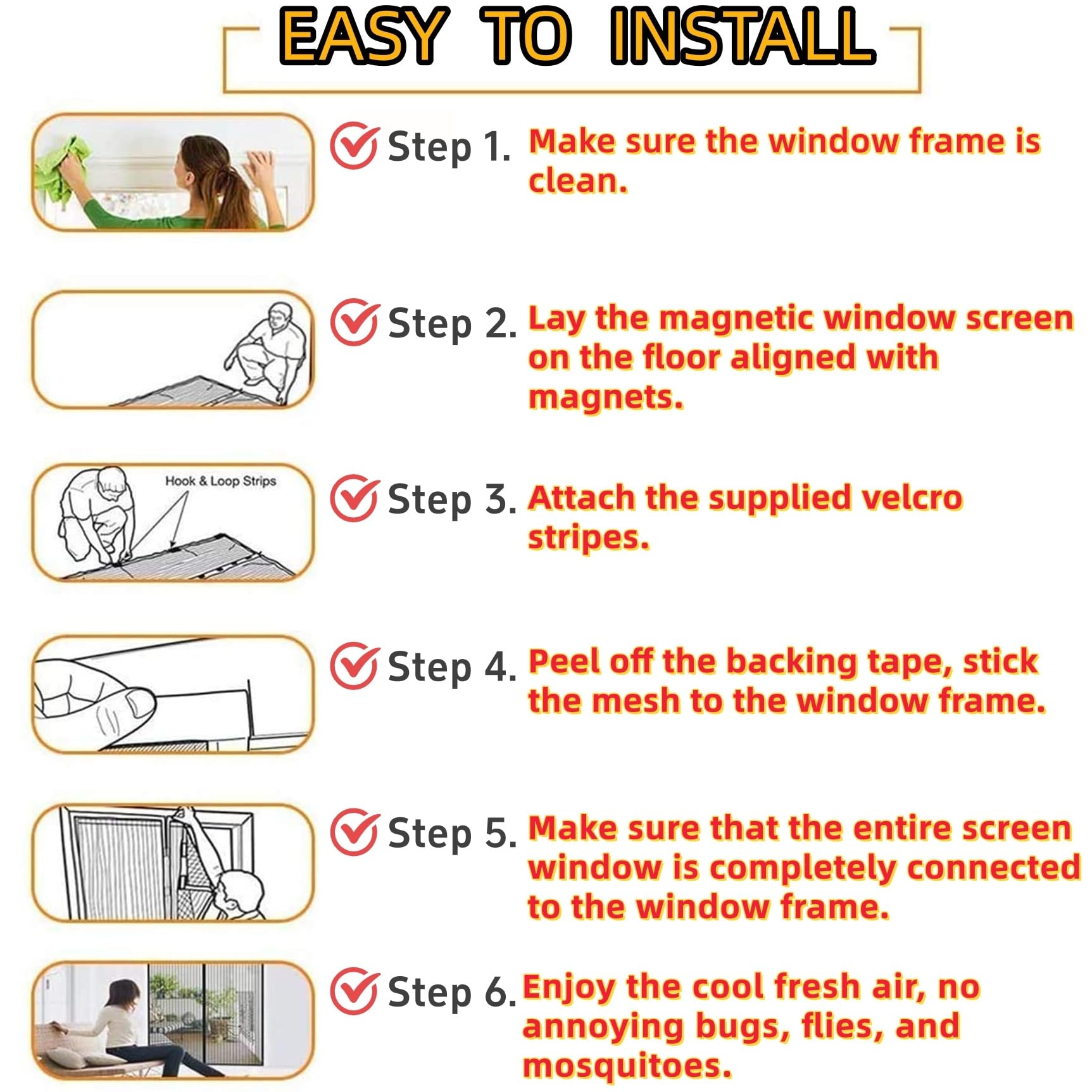 EASY TO INSTALL

Step 1. Make sure the window frame is clean.

Step 2. Lay the magnetic window screen on the floor aligned with magnets.

Hook & Loop Strips

Step 3. Attach the supplied velcro stripes.

Step 4. Peel off the backing tape, stick the mesh to the window frame.

Step 5. Make sure that the entire screen window is completely connected to the window frame.

Step 6. Enjoy the cool fresh air, no annoying bugs, flies, and mosquitoes.