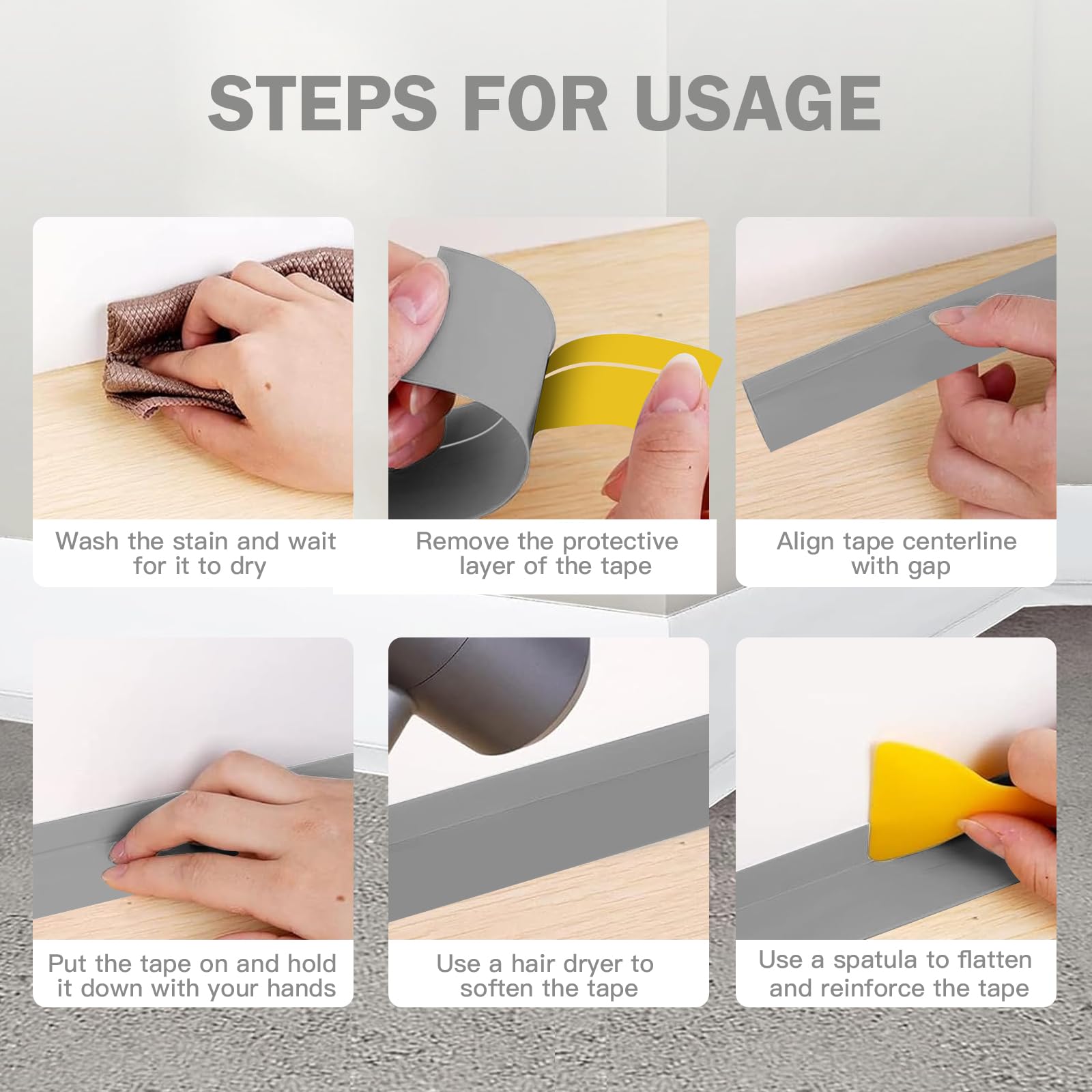 STEPS FOR USAGE

Wash the stain and wait for it to dry

Remove the protective layer of the tape

Align tape centerline with gap

Put the tape on and hold it down with your hands

Use a hair dryer to soften the tape

Use a spatula to flatten and reinforce the tape