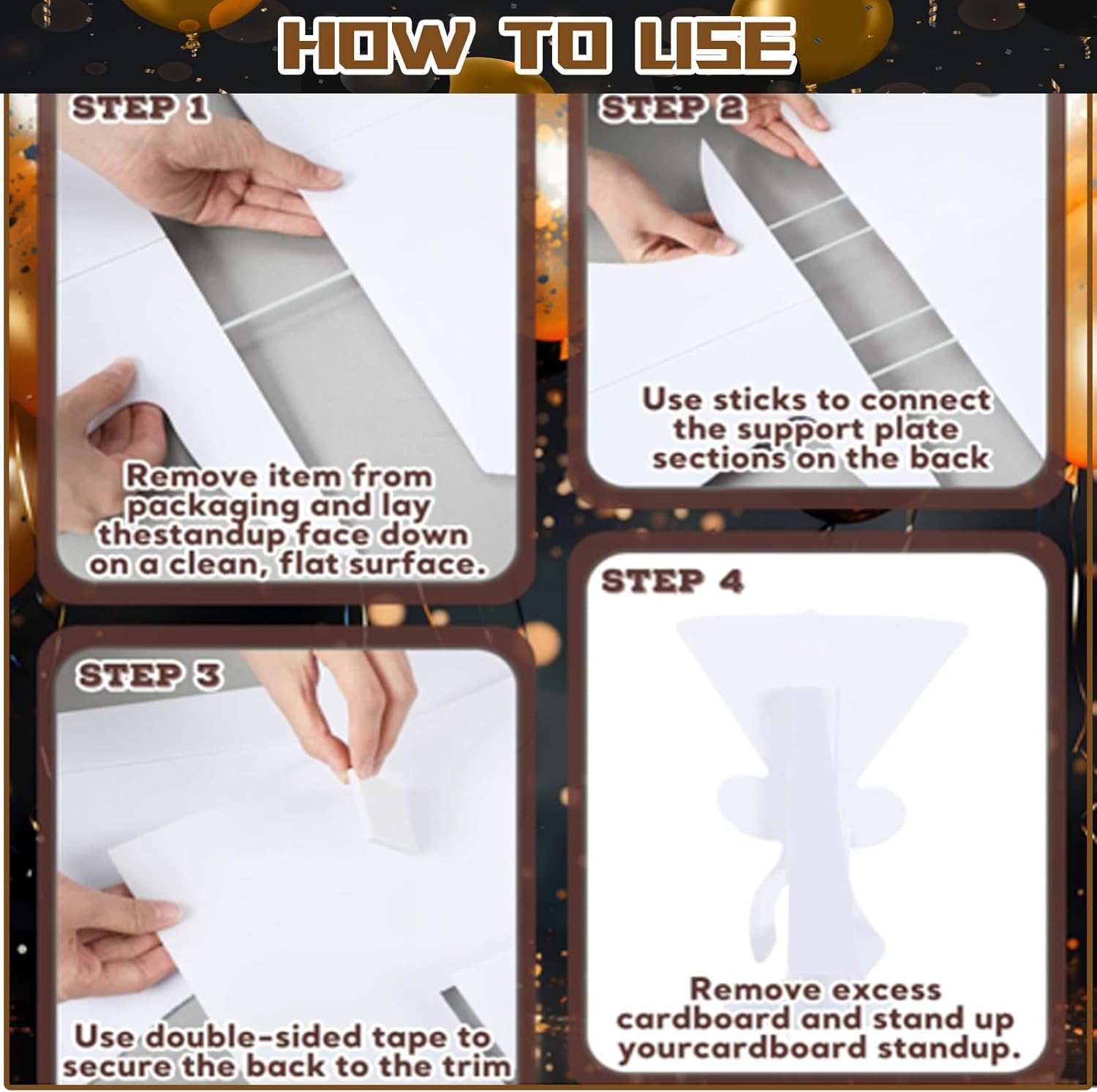 HOW TO USE

STEP 1

Remove item from packaging and lay thestandup face down on a clean, flat surface.

STEP 2

Use sticks to connect the support plate sections on the back

STEP 3

Use double-sided tape to secure the back to the trim

STEP 4

Remove excess cardboard and stand up yourcardboard standup.