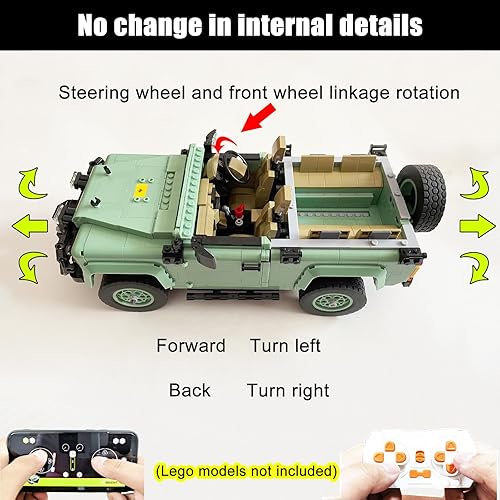 No change in internal details

Steering wheel and front wheel linkage rotation

Forward Turn left

Back Turn right

(Lego models not included)