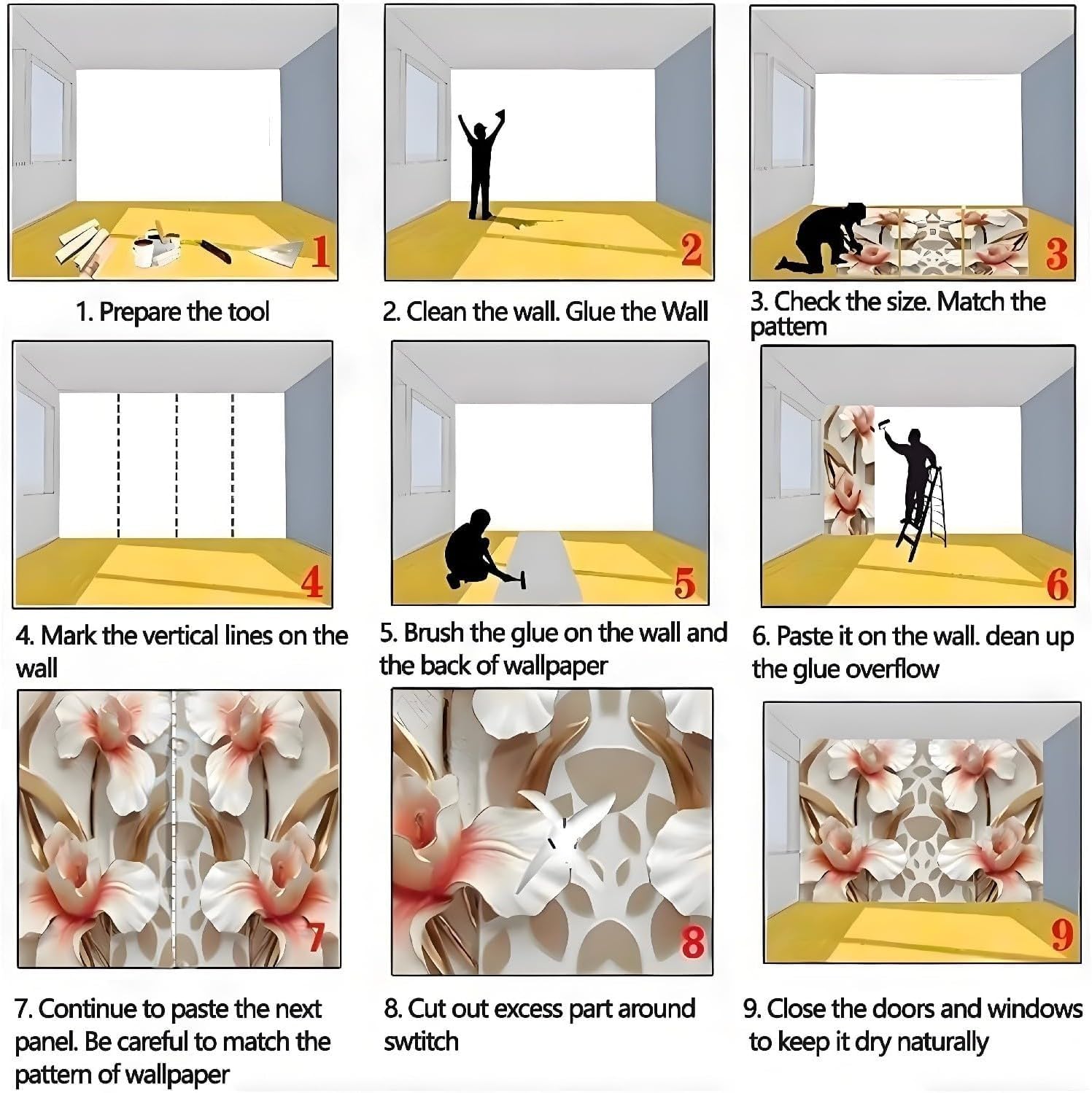 1

1. Prepare the tool

2

2. Clean the wall. Glue the Wall

3

3. Check the size. Match the pattem

4

4. Mark the vertical lines on the wall

5

5. Brush the glue on the wall and the back of wallpaper

6

6. Paste it on the wall. dean up the glue overflow

7

7. Continue to paste the next panel. Be careful to match the pattern of wallpaper

8

8. Cut out excess part around swtitch

9

9. Close the doors and windows to keep it dry naturally