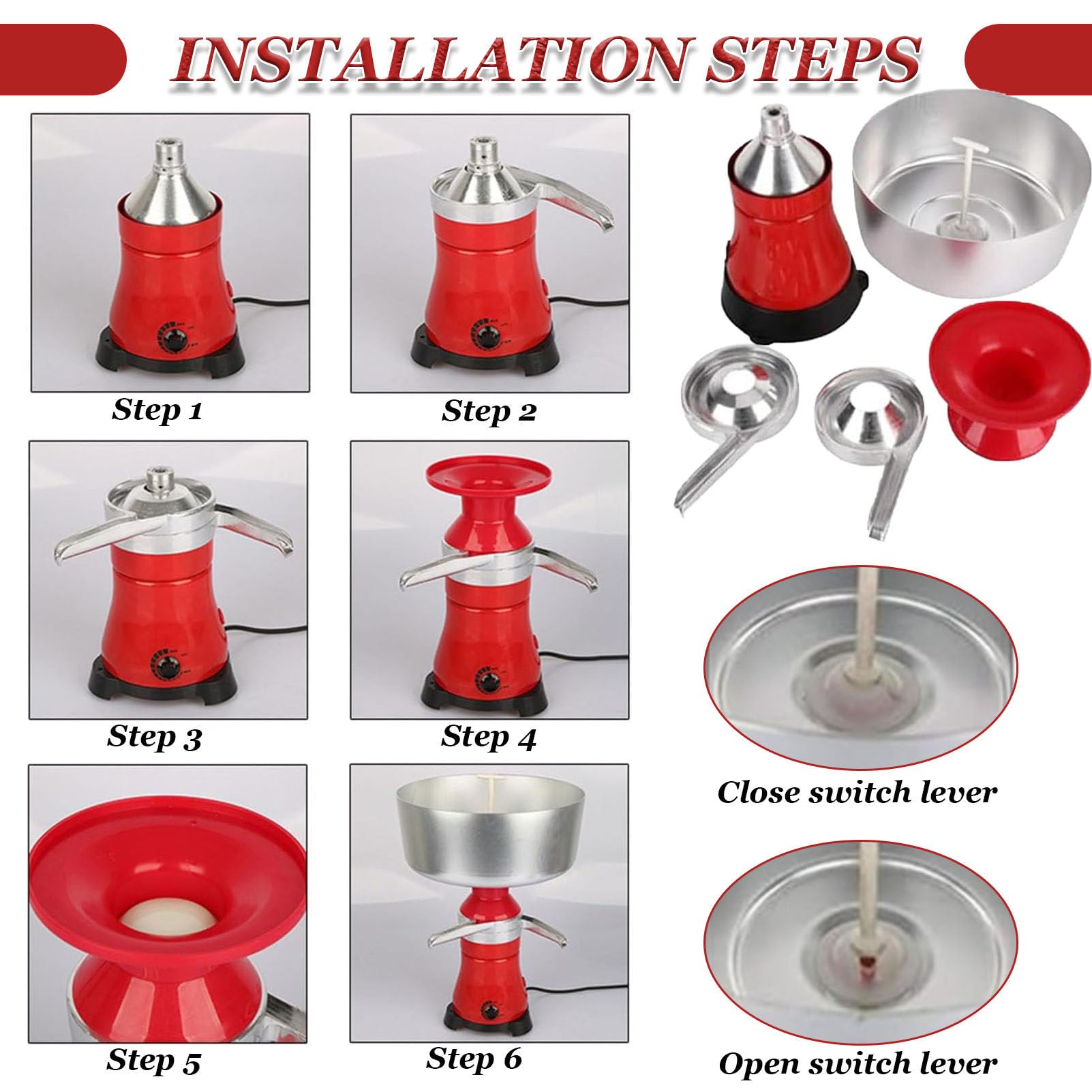 INSTALLATION STEPS

Step 1

Step 2

Step 3

Step 4

Step 5

Step 6

Close switch lever

Open switch lever