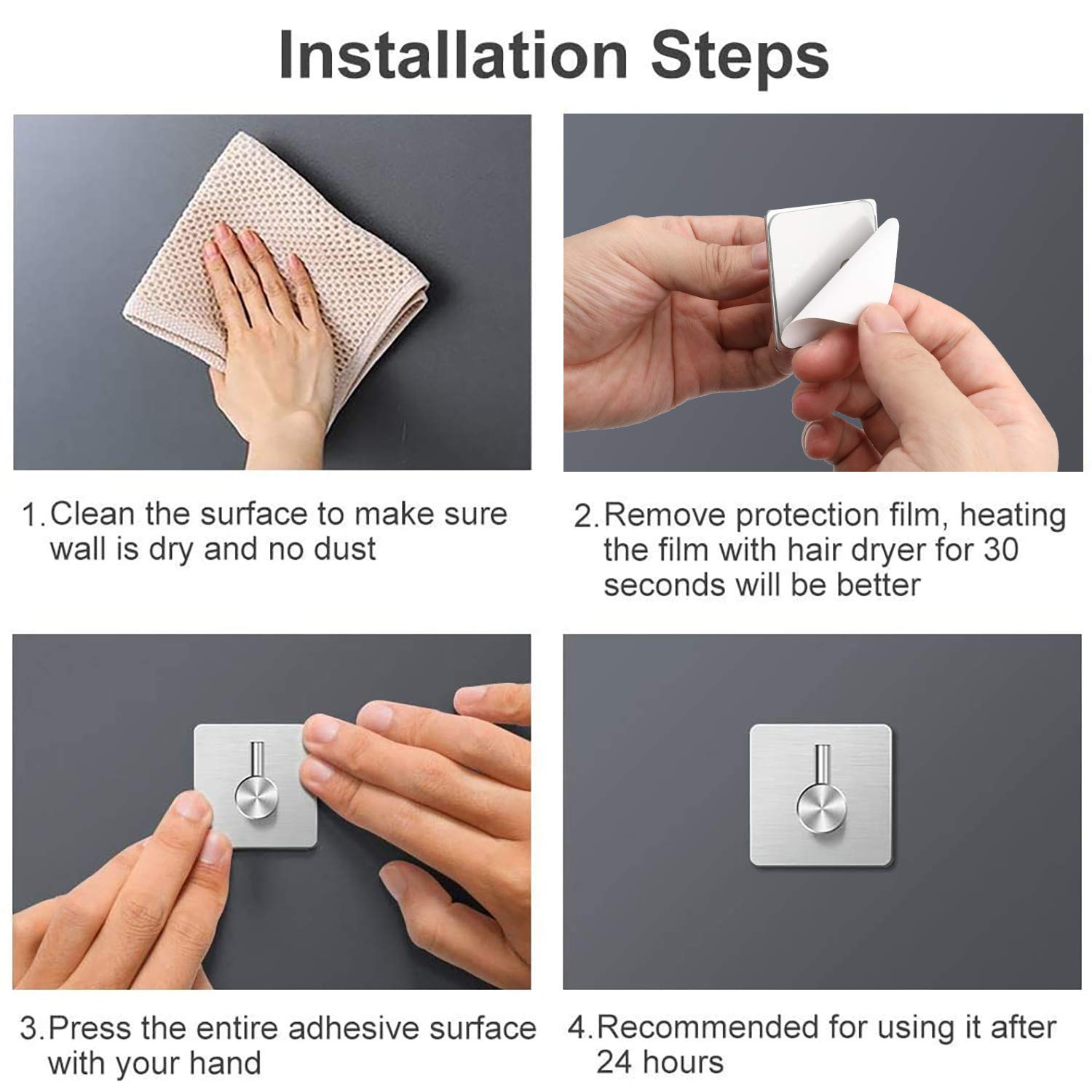 Installation Steps

1. Clean the surface to make sure wall is dry and no dust

2. Remove protection film, heating the film with hair dryer for 30 seconds will be better

3. Press the entire adhesive surface with your hand

4. Recommended for using it after 24 hours