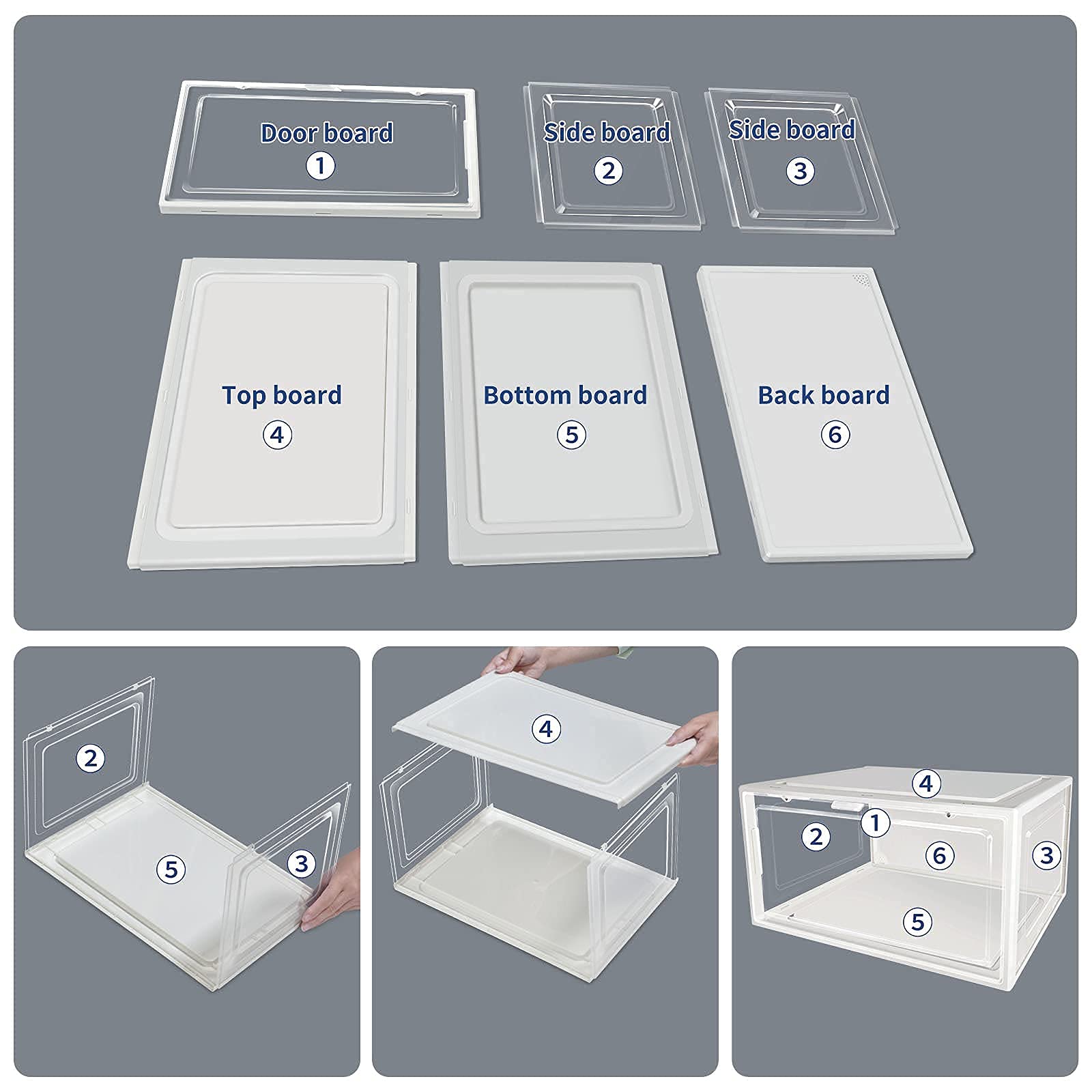 Door board
1

Side board
2

Side board
3

Top board
4

Bottom board
5

Back board
6

2

5

3

4

4

1

2

6

3

5