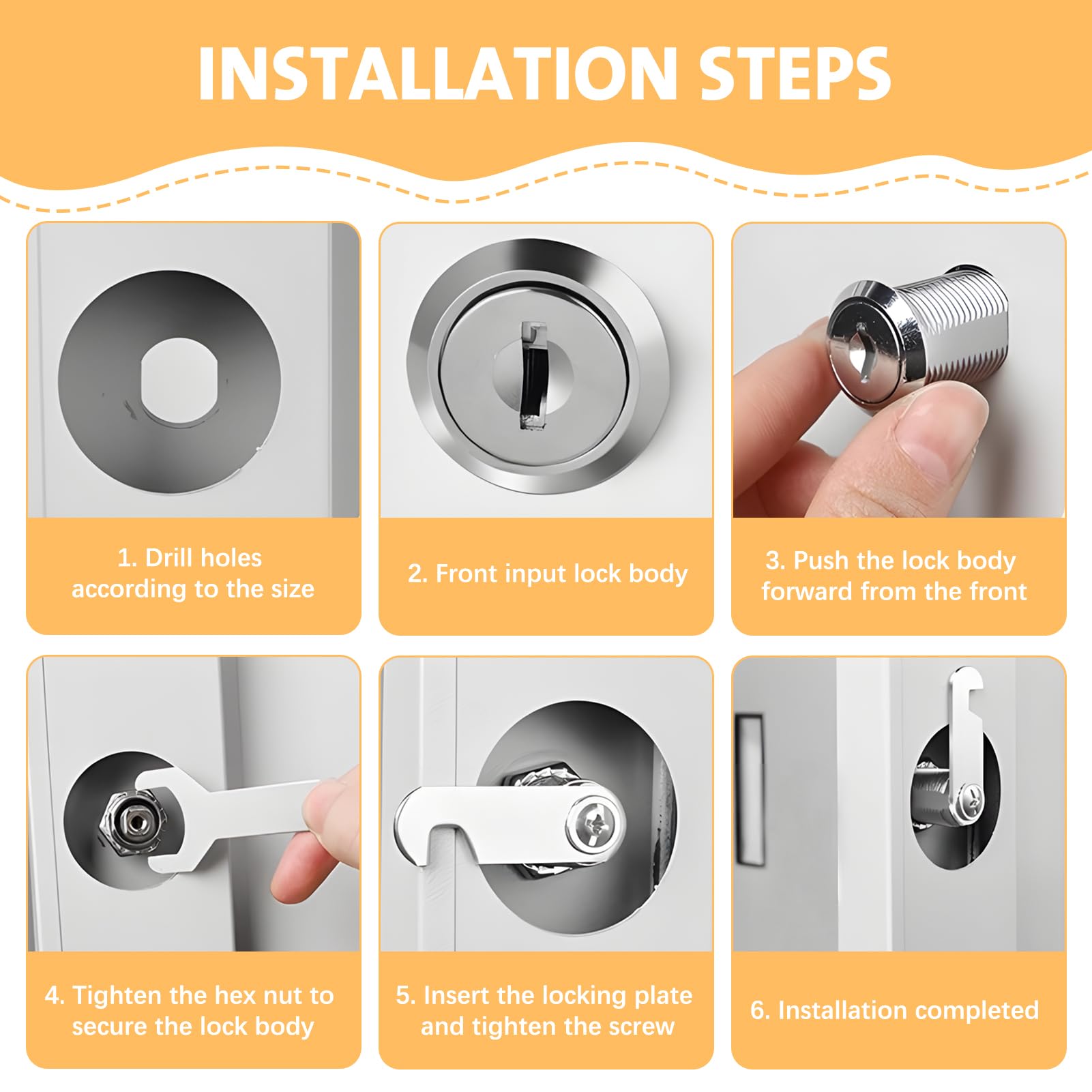 INSTALLATION STEPS

1. Drill holes according to the size

2. Front input lock body

3. Push the lock body forward from the front

4. Tighten the hex nut to secure the lock body

5. Insert the locking plate and tighten the screw

6. Installation completed