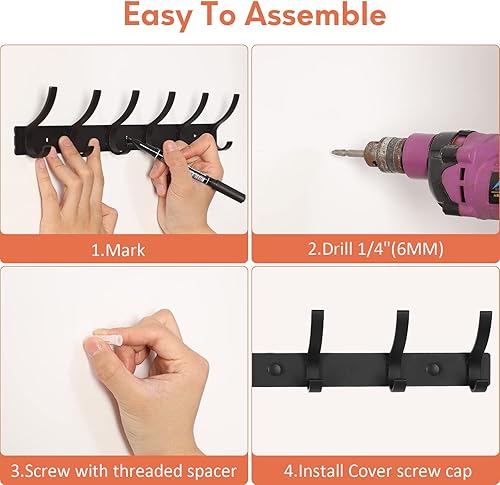 Easy To Assemble

1.Mark

2.Drill 1/4"(6MM)

3.Screw with threaded spacer

4.Install Cover screw cap