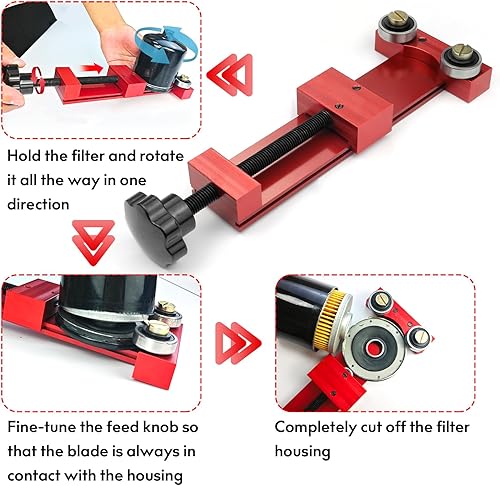 Hold the filter and rotate it all the way in one direction

Fine-tune the feed knob so that the blade is always in contact with the housing

Completely cut off the filter housing