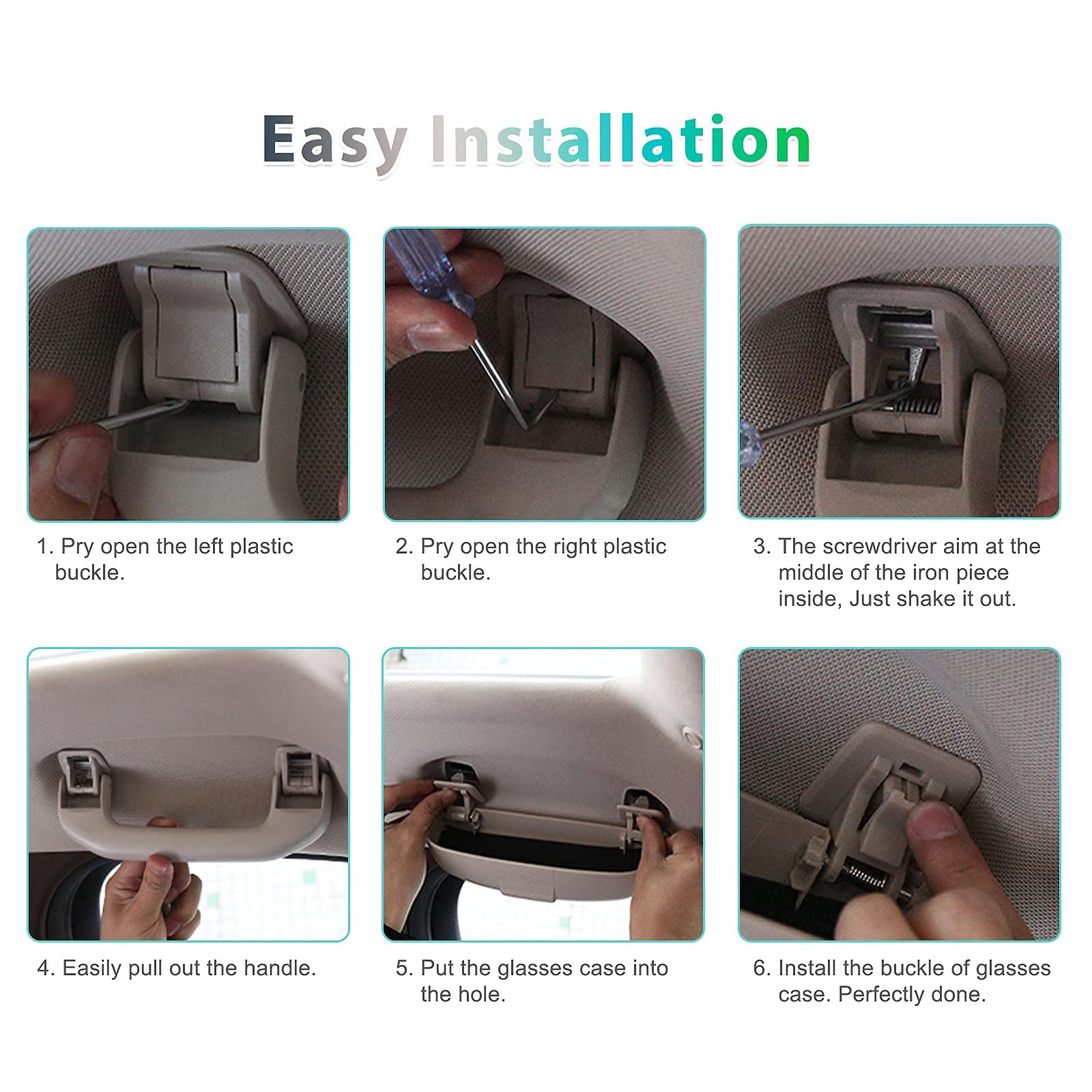 Easy Installation

1. Pry open the left plastic buckle.

2. Pry open the right plastic buckle.

3. The screwdriver aim at the middle of the iron piece inside, Just shake it out.

4. Easily pull out the handle.

5. Put the glasses case into the hole.

6. Install the buckle of glasses case. Perfectly done.