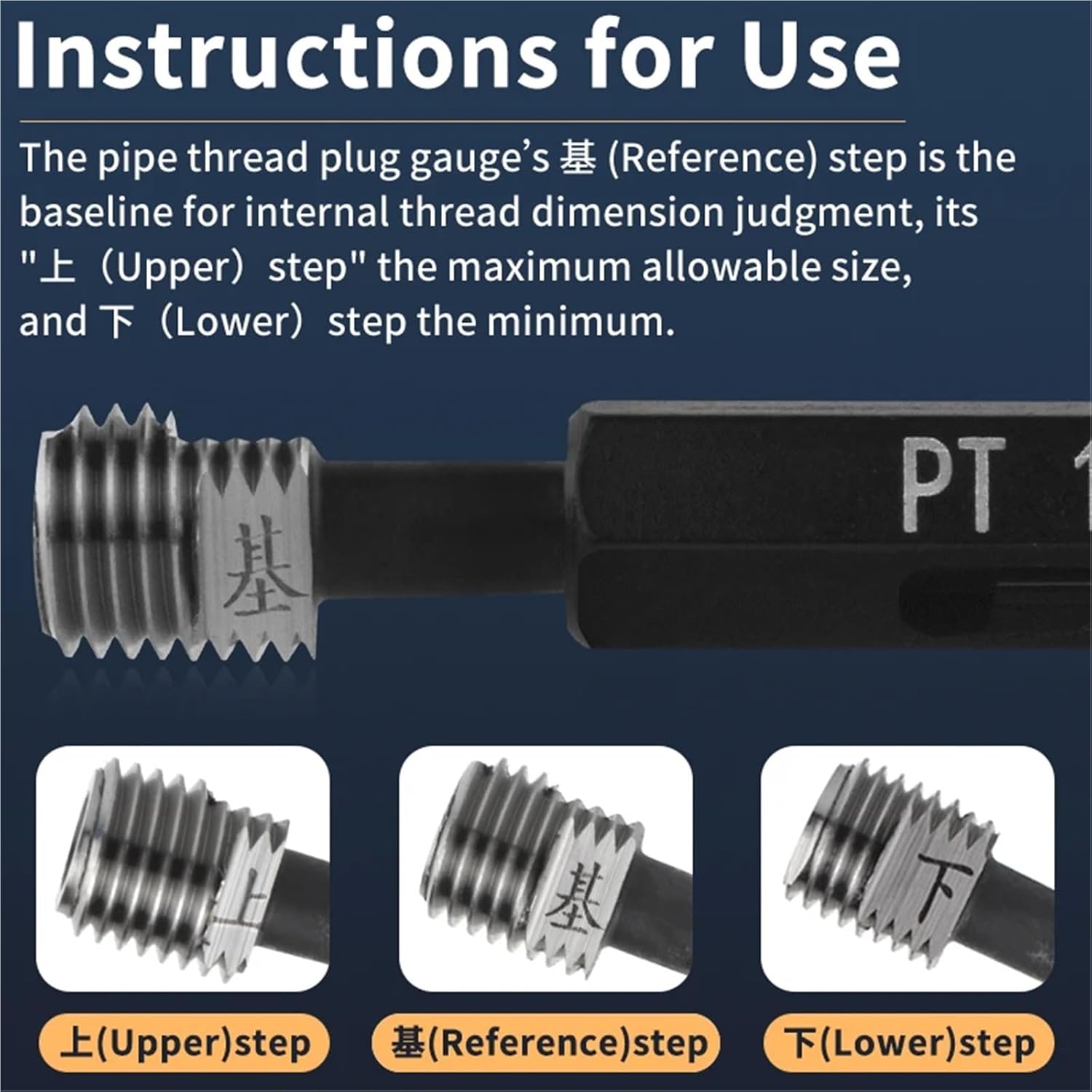 Instructions for Use

The pipe thread plug gauge's 基 (Reference) step is the baseline for internal thread dimension judgment, its "上（Upper）step" the maximum allowable size, and 下（Lower）step the minimum.

基

PT 1

上

基

下

上(Upper)step

基(Reference)step

下(Lower)step