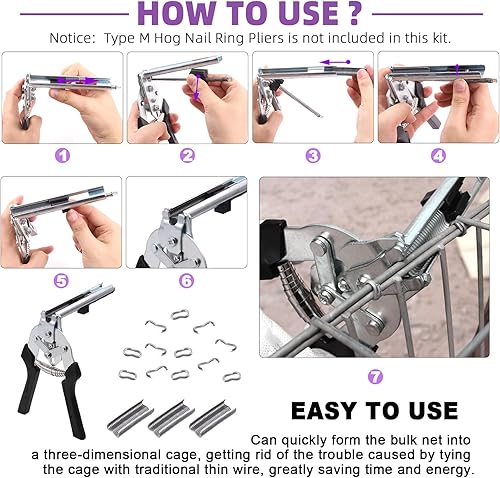 HOW TO USE ?

Notice: Type M Hog Nail Ring Pliers is not included in this kit.

1

2

3

4

5

6

7

EASY TO USE

Can quickly form the bulk net into a three-dimensional cage, getting rid of the trouble caused by tying the cage with traditional thin wire, greatly saving time and energy.